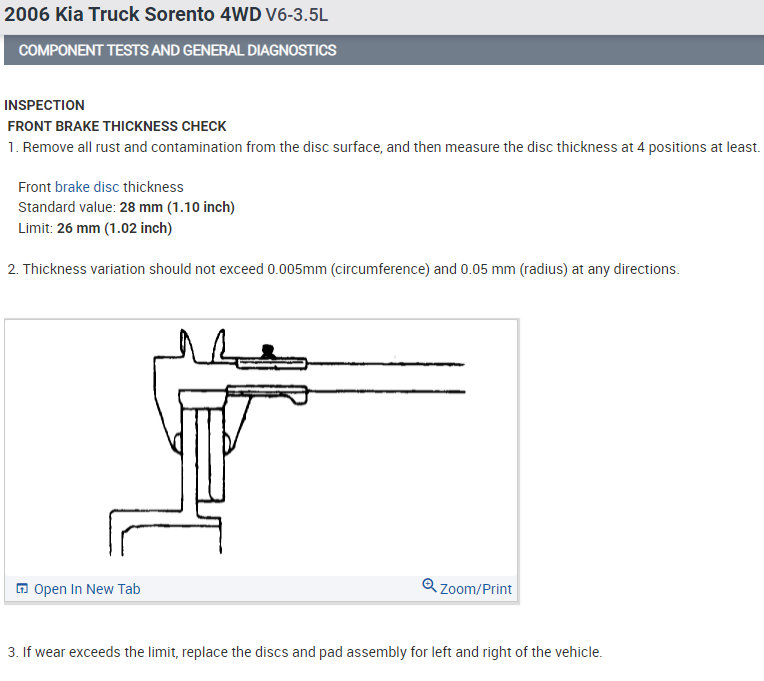 2006 Kia Truck Sorento 4WD V6-3.5L

COMPONENT TESTS AND GENERAL DIAGNOSTICS

INSPECTION
FRONT BRAKE THICKNESS CHECK
1. Remove all rust and contamination from the disc surface, and then measure the disc thickness at 4 positions at least.

Front brake disc thickness
Standard value: 28 mm (1.10 inch)
Limit: 26 mm (1.02 inch)

2. Thickness variation should not exceed 0.005mm (circumference) and 0.05 mm (radius) at any directions.

Open In New Tab
Zoom/Print

3. If wear exceeds the limit, replace the discs and pad assembly for left and right of the vehicle.