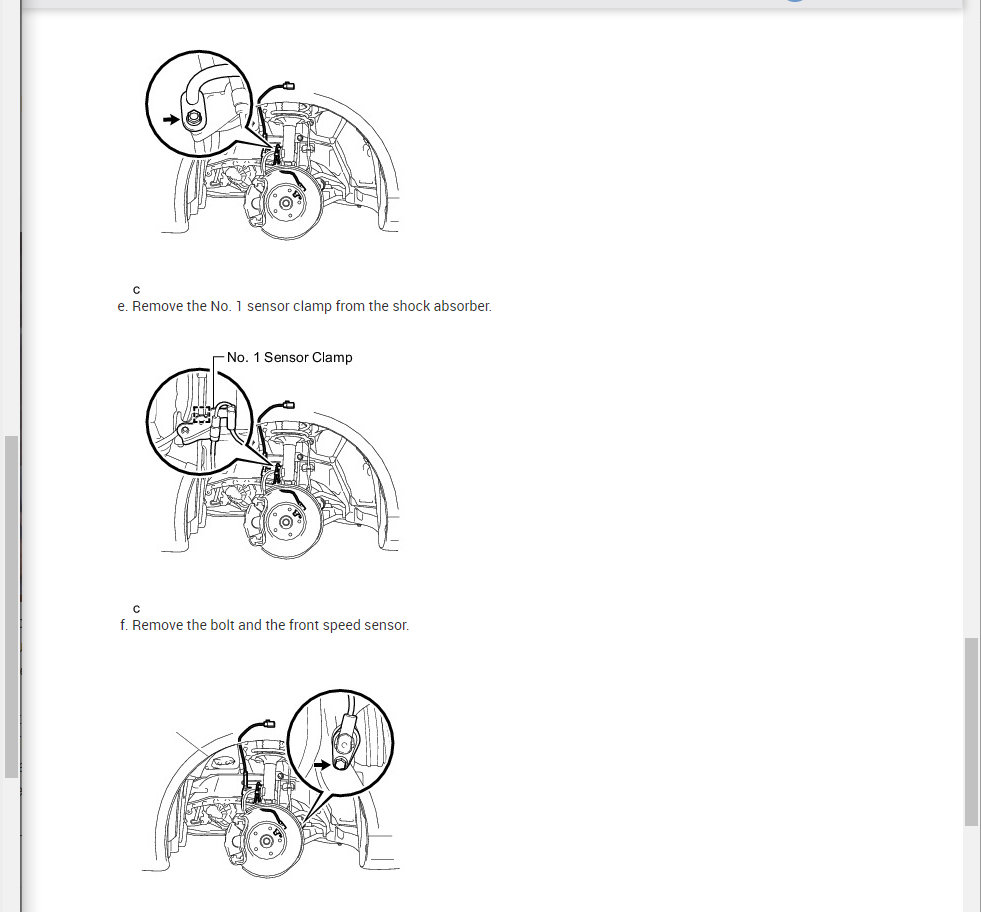 c
e. Remove the No. 1 sensor clamp from the shock absorber.

No. 1 Sensor Clamp

c
f. Remove the bolt and the front speed sensor.