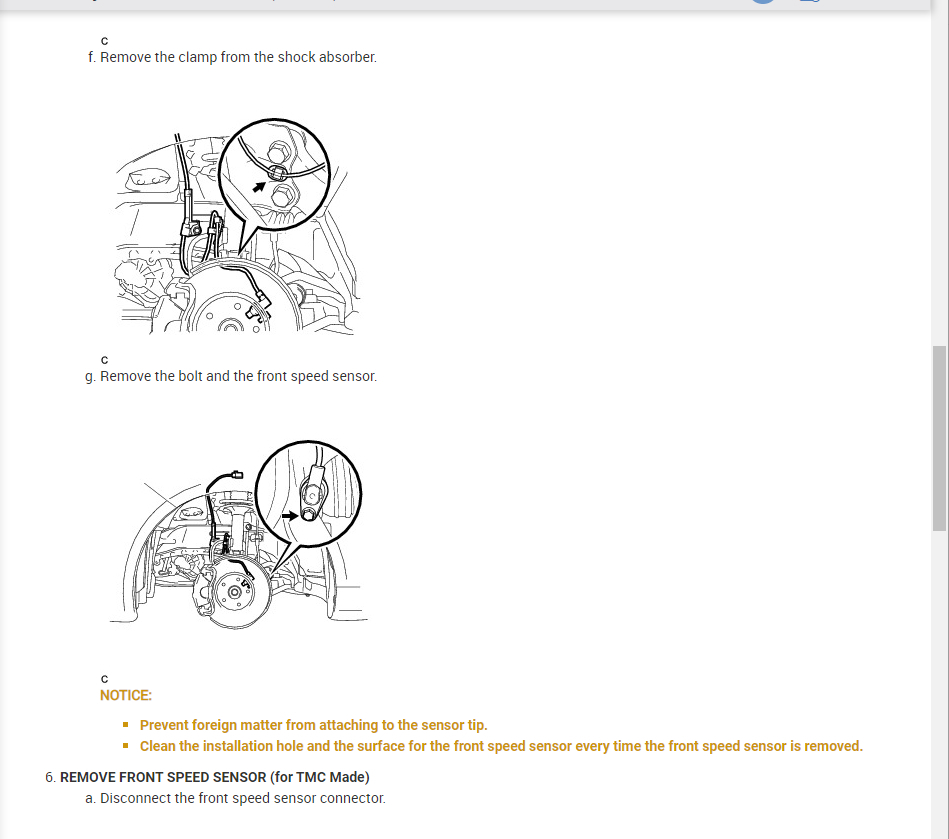 c
f. Remove the clamp from the shock absorber.

c
g. Remove the bolt and the front speed sensor.

c
NOTICE:

- Prevent foreign matter from attaching to the sensor tip.
- Clean the installation hole and the surface for the front speed sensor every time the front speed sensor is removed.

6. REMOVE FRONT SPEED SENSOR (for TMC Made)
a. Disconnect the front speed sensor connector.