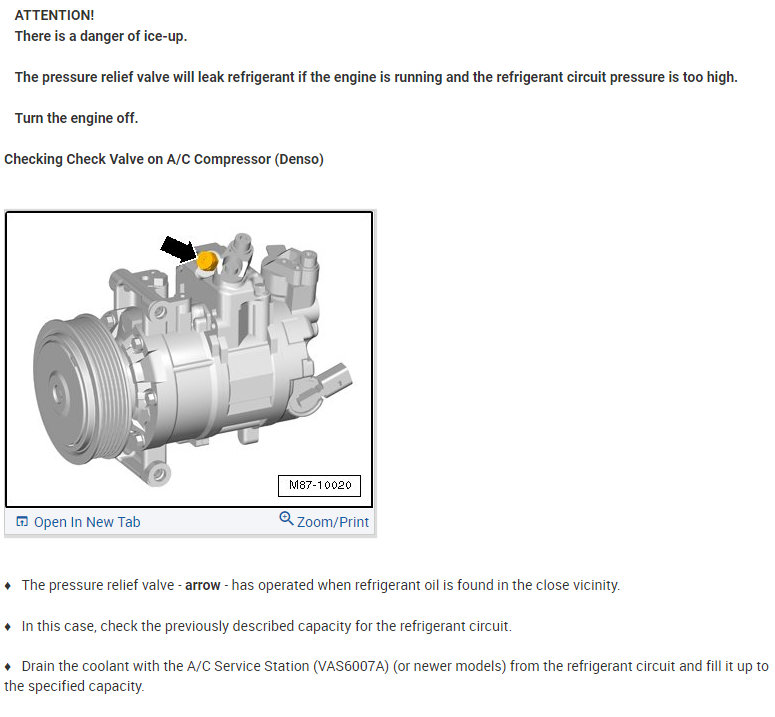 ATTENTION!
There is a danger of ice-up.

The pressure relief valve will leak refrigerant if the engine is running and the refrigerant circuit pressure is too high.

Turn the engine off.

Checking Check Valve on A/C Compressor (Denso)

M87-10020

Open In New Tab
Zoom/Print

♦ The pressure relief valve - arrow - has operated when refrigerant oil is found in the close vicinity.

♦ In this case, check the previously described capacity for the refrigerant circuit.

♦ Drain the coolant with the A/C Service Station (VAS6007A) (or newer models) from the refrigerant circuit and fill it up to the specified capacity.