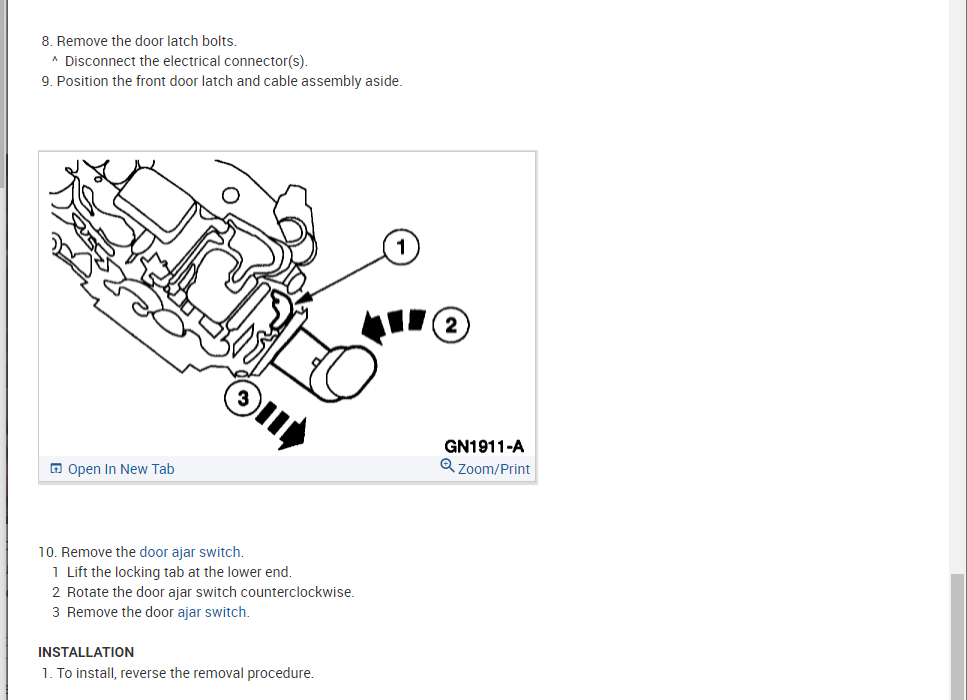 8. Remove the door latch bolts.
^ Disconnect the electrical connector(s).
9. Position the front door latch and cable assembly aside.

1
2
3
GN1911-A
Open In New Tab
Zoom/Print

10. Remove the door ajar switch.
1 Lift the locking tab at the lower end.
2 Rotate the door ajar switch counterclockwise.
3 Remove the door ajar switch.

INSTALLATION
1. To install, reverse the removal procedure.