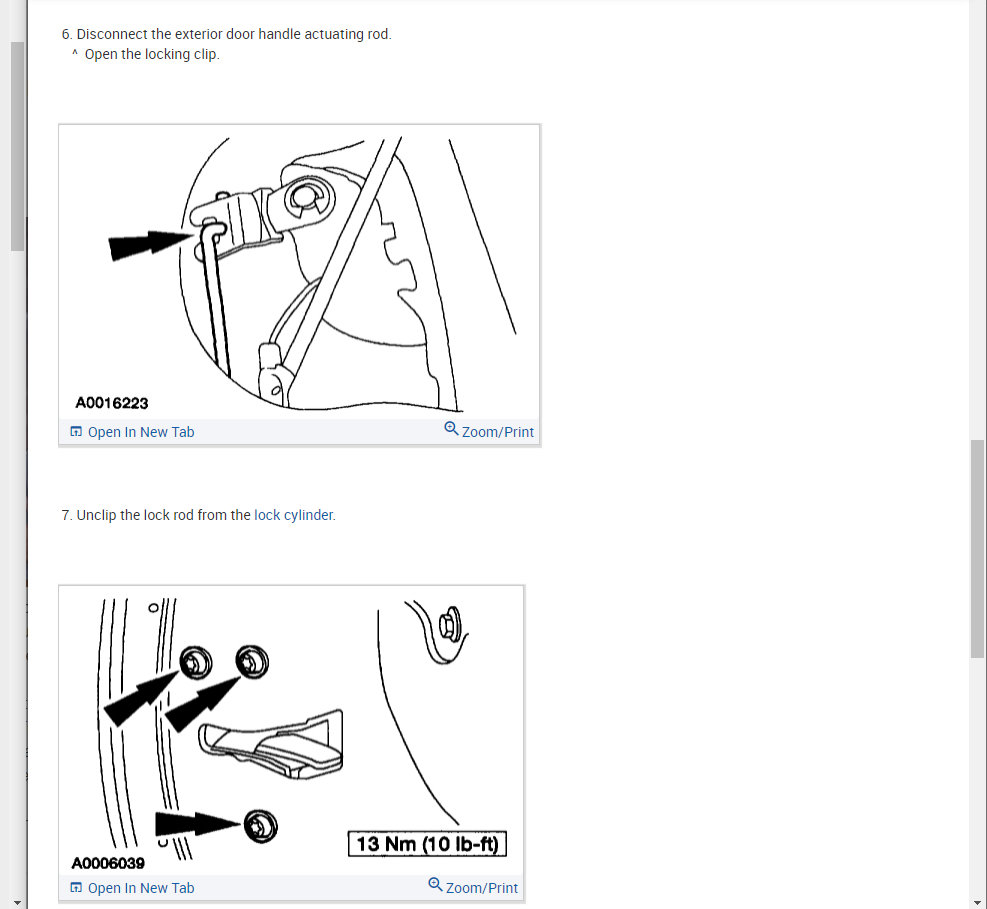 6. Disconnect the exterior door handle actuating rod.
^ Open the locking clip.

A0016223

Open In New Tab

Zoom/Print

7. Unclip the lock rod from the lock cylinder.

13 Nm (10 lb-ft)

A0006039

Open In New Tab

Zoom/Print