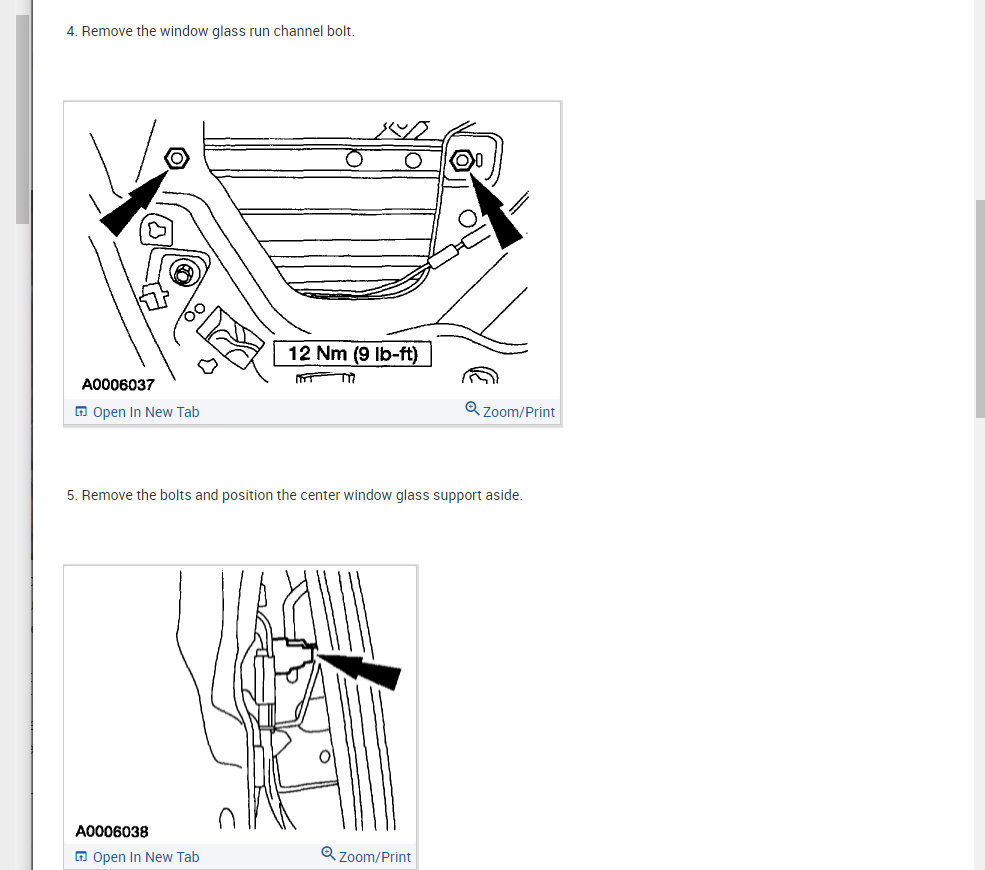 4. Remove the window glass run channel bolt.

12 Nm (9 lb-ft)

A0006037

Open In New Tab

Zoom/Print

5. Remove the bolts and position the center window glass support aside.

A0006038

Open In New Tab

Zoom/Print