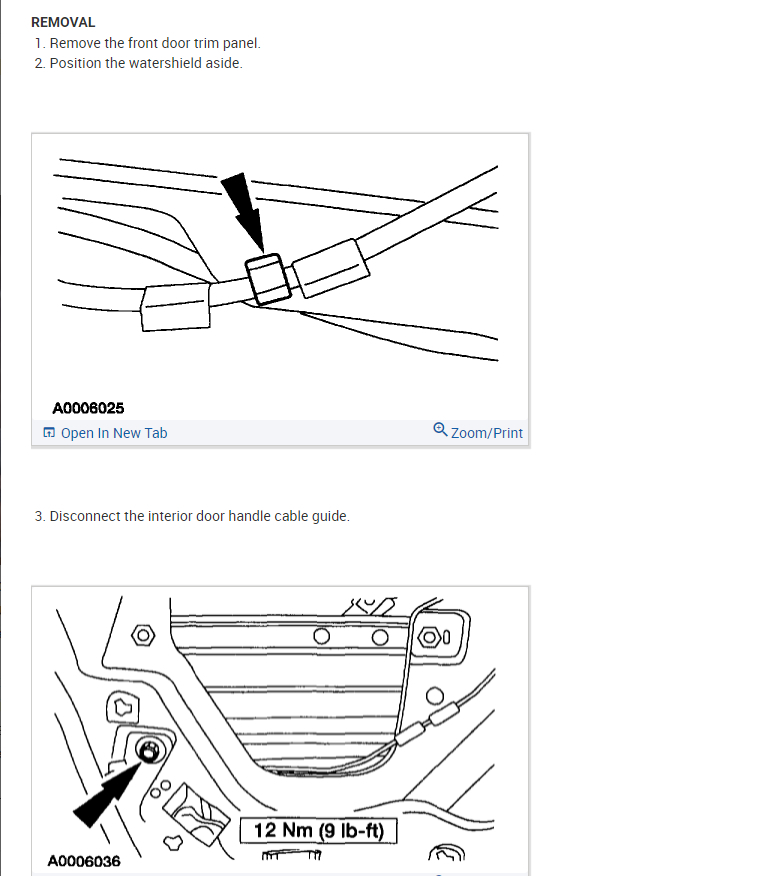 REMOVAL

1. Remove the front door trim panel.
2. Position the watershield aside.

A0006025

Open In New Tab

Zoom/Print

3. Disconnect the interior door handle cable guide.

12 Nm (9 lb-ft)

A0006036