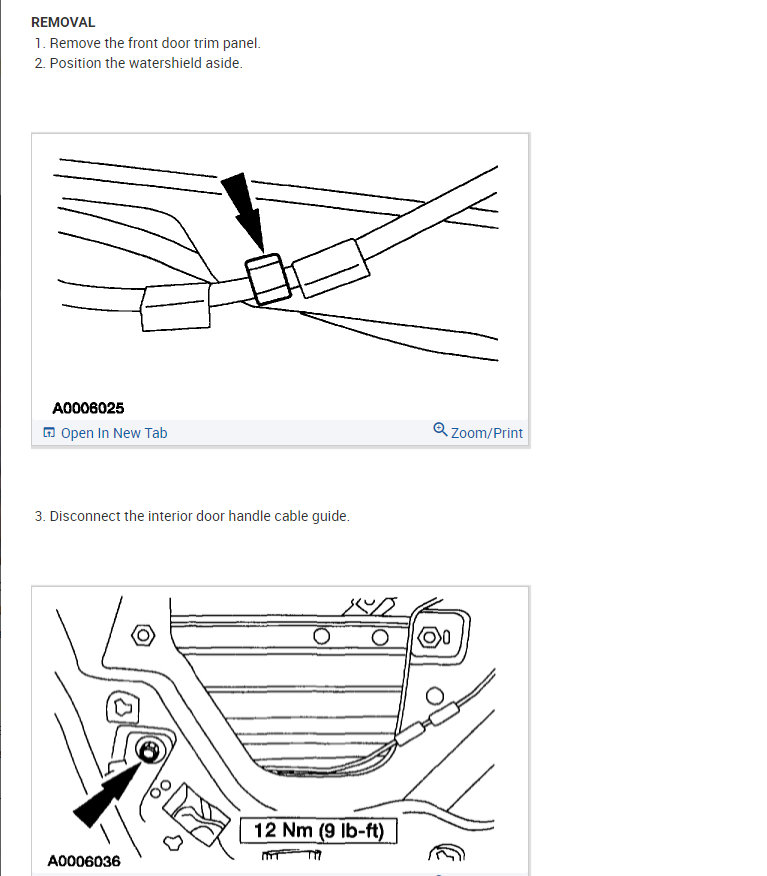 REMOVAL
1. Remove the front door trim panel.
2. Position the watershield aside.

A0006025
Open In New Tab
Zoom/Print

3. Disconnect the interior door handle cable guide.

12 Nm (9 lb-ft)
A0006036