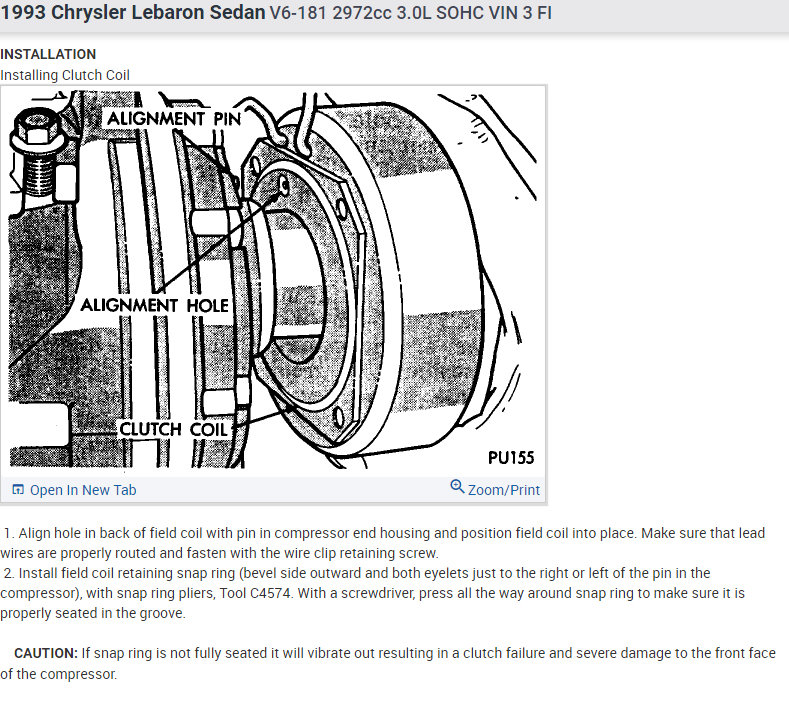 1993 Chrysler Lebaron Sedan V6-181 2972cc 3.0L SOHC VIN 3 FI

INSTALLATION
Installing Clutch Coil

ALIGNMENT PIN
ALIGNMENT HOLE
CLUTCH COIL
PU155

Open In New Tab
Zoom/Print

1. Align hole in back of field coil with pin in compressor end housing and position field coil into place. Make sure that lead wires are properly routed and fasten with the wire clip retaining screw.
2. Install field coil retaining snap ring (bevel side outward and both eyelets just to the right or left of the pin in the compressor), with snap ring pliers, Tool C4574. With a screwdriver, press all the way around snap ring to make sure it is properly seated in the groove.

CAUTION: If snap ring is not fully seated it will vibrate out resulting in a clutch failure and severe damage to the front face of the compressor.