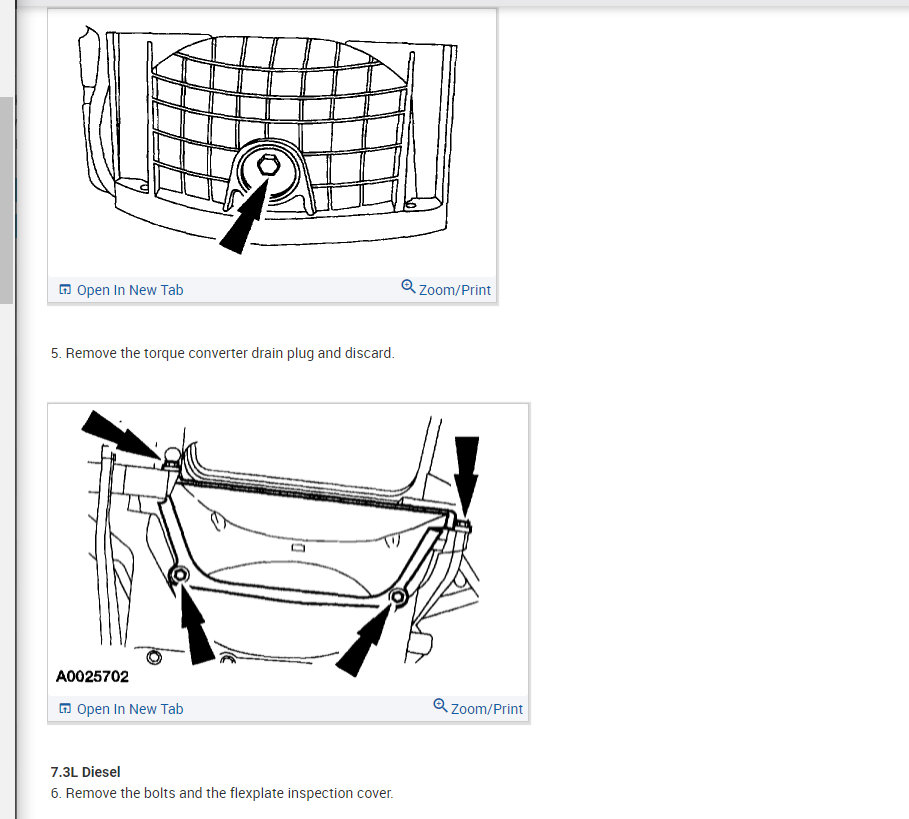 Open In New Tab

Zoom/Print

5. Remove the torque converter drain plug and discard.

A0025702

Open In New Tab

Zoom/Print

7.3L Diesel
6. Remove the bolts and the flexplate inspection cover.