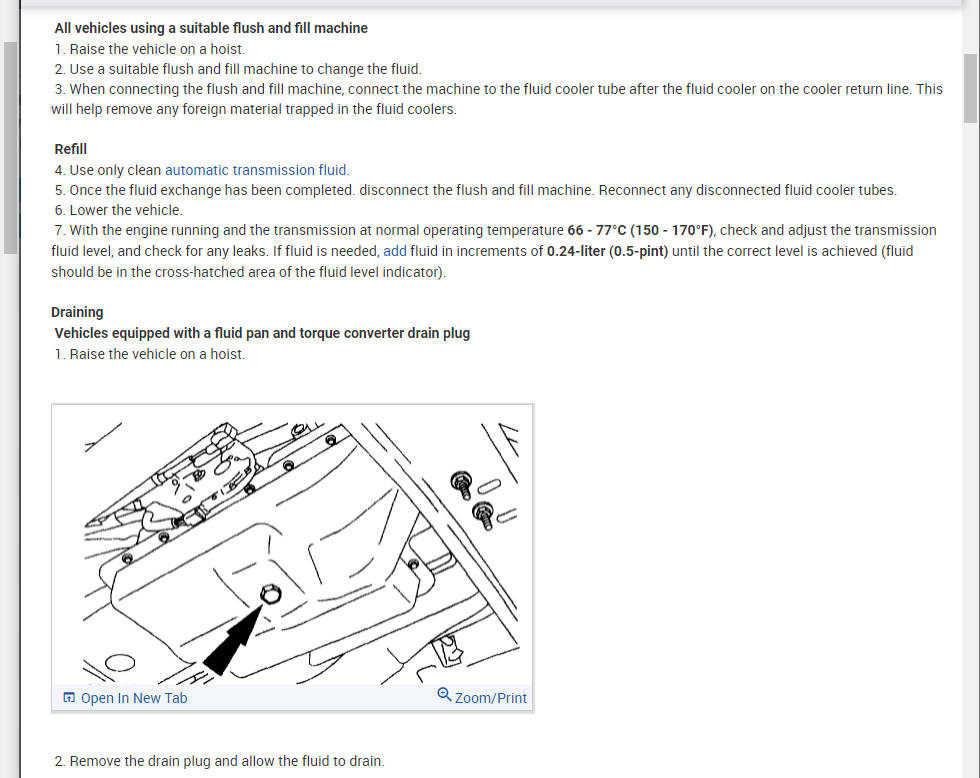 All vehicles using a suitable flush and fill machine
1. Raise the vehicle on a hoist.
2. Use a suitable flush and fill machine to change the fluid.
3. When connecting the flush and fill machine, connect the machine to the fluid cooler tube after the fluid cooler on the cooler return line. This will help remove any foreign material trapped in the fluid coolers.

Refill
4. Use only clean automatic transmission fluid.
5. Once the fluid exchange has been completed. disconnect the flush and fill machine. Reconnect any disconnected fluid cooler tubes.
6. Lower the vehicle.
7. With the engine running and the transmission at normal operating temperature 66 - 77°C (150 - 170°F), check and adjust the transmission fluid level, and check for any leaks. If fluid is needed, add fluid in increments of 0.24-liter (0.5-pint) until the correct level is achieved (fluid should be in the cross-hatched area of the fluid level indicator).

Draining
Vehicles equipped with a fluid pan and torque converter drain plug
1. Raise the vehicle on a hoist.

Open In New Tab
Zoom/Print

2. Remove the drain plug and allow the fluid to drain.