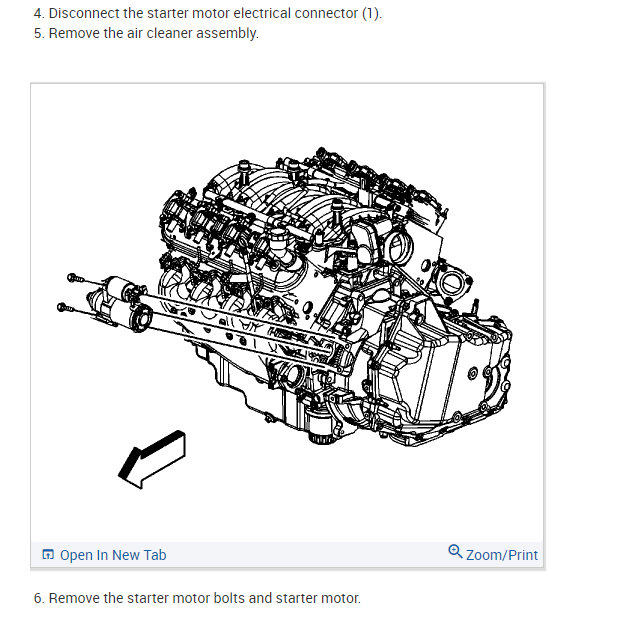 4. Disconnect the starter motor electrical connector (1).
5. Remove the air cleaner assembly.

Open In New Tab

Zoom/Print

6. Remove the starter motor bolts and starter motor.