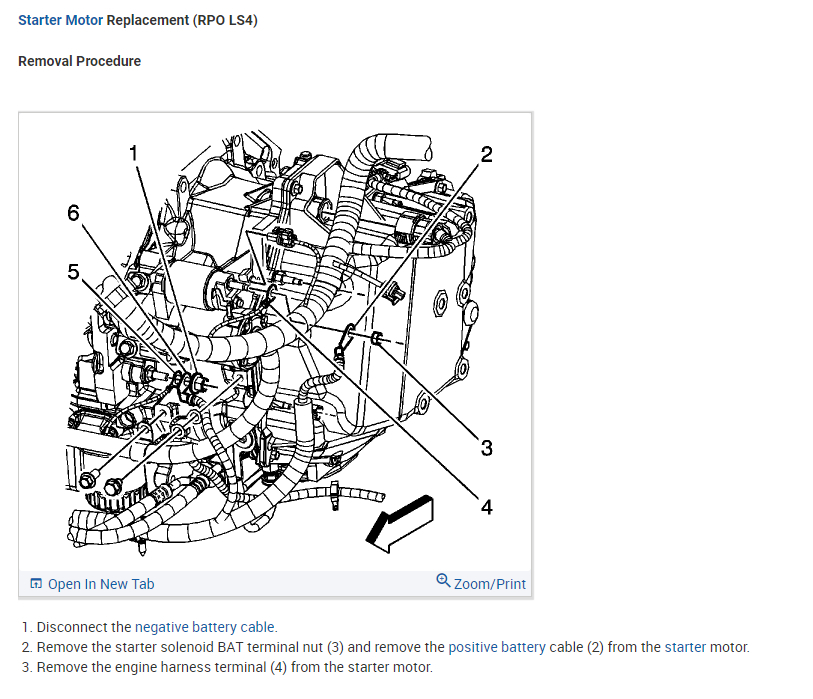 Starter Motor Replacement (RPO LS4)

Removal Procedure

1

2

6

5

3

4

Open In New Tab

Zoom/Print

1. Disconnect the negative battery cable.
2. Remove the starter solenoid BAT terminal nut (3) and remove the positive battery cable (2) from the starter motor.
3. Remove the engine harness terminal (4) from the starter motor.