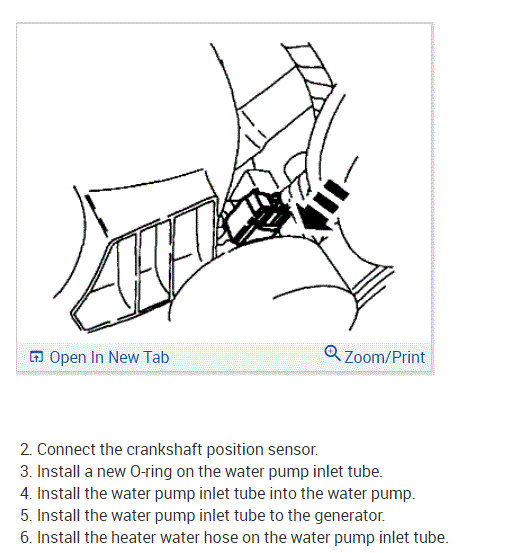 Open In New Tab
Zoom/Print

2. Connect the crankshaft position sensor.
3. Install a new O-ring on the water pump inlet tube.
4. Install the water pump inlet tube into the water pump.
5. Install the water pump inlet tube to the generator.
6. Install the heater water hose on the water pump inlet tube.