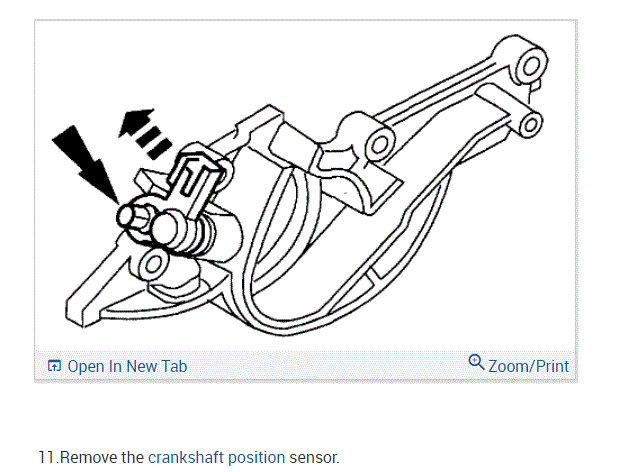 Open In New Tab

Zoom/Print

11.Remove the crankshaft position sensor.