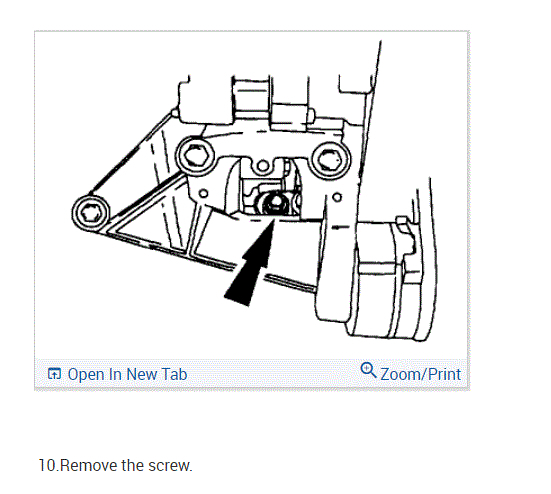 Open In New Tab
Zoom/Print

10.Remove the screw.