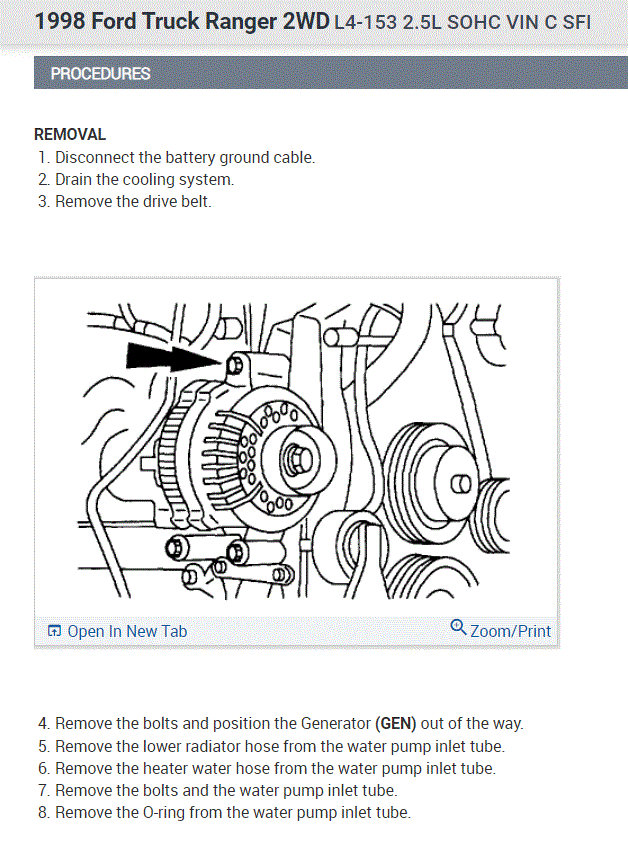 1998 Ford Truck Ranger 2WD L4-153 2.5L SOHC VIN C SFI

PROCEDURES

REMOVAL
1. Disconnect the battery ground cable.
2. Drain the cooling system.
3. Remove the drive belt.

Open In New Tab
Zoom/Print

4. Remove the bolts and position the Generator (GEN) out of the way.
5. Remove the lower radiator hose from the water pump inlet tube.
6. Remove the heater water hose from the water pump inlet tube.
7. Remove the bolts and the water pump inlet tube.
8. Remove the O-ring from the water pump inlet tube.