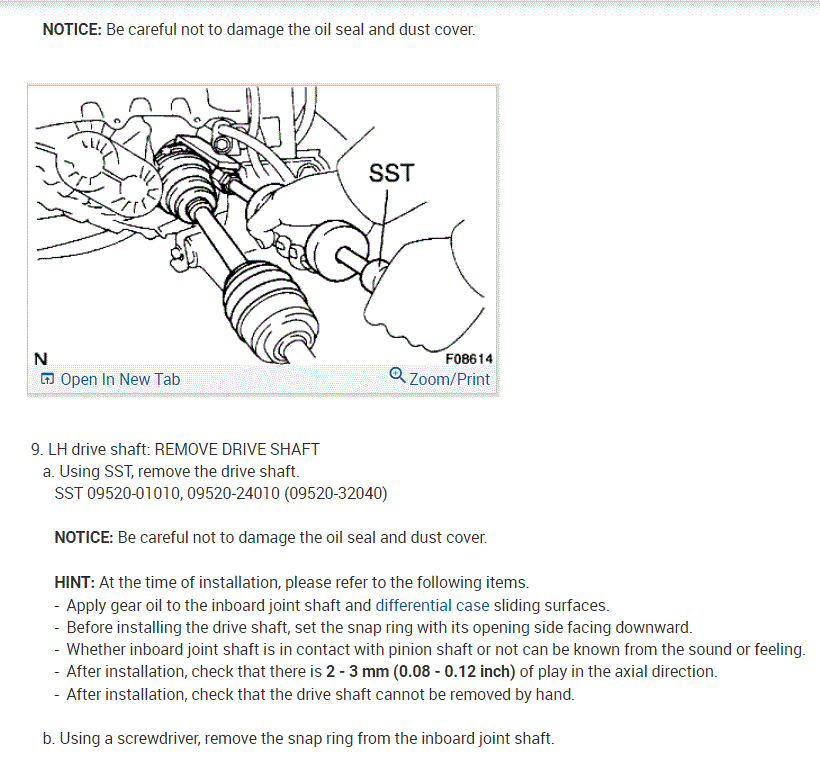 NOTICE: Be careful not to damage the oil seal and dust cover.

SST

N

F08614

Open In New Tab

Zoom/Print

9. LH drive shaft: REMOVE DRIVE SHAFT
a. Using SST, remove the drive shaft.
SST 09520-01010, 09520-24010 (09520-32040)

NOTICE: Be careful not to damage the oil seal and dust cover.

HINT: At the time of installation, please refer to the following items.
- Apply gear oil to the inboard joint shaft and differential case sliding surfaces.
- Before installing the drive shaft, set the snap ring with its opening side facing downward.
- Whether inboard joint shaft is in contact with pinion shaft or not can be known from the sound or feeling.
- After installation, check that there is 2 - 3 mm (0.08 - 0.12 inch) of play in the axial direction.
- After installation, check that the drive shaft cannot be removed by hand.

b. Using a screwdriver, remove the snap ring from the inboard joint shaft.