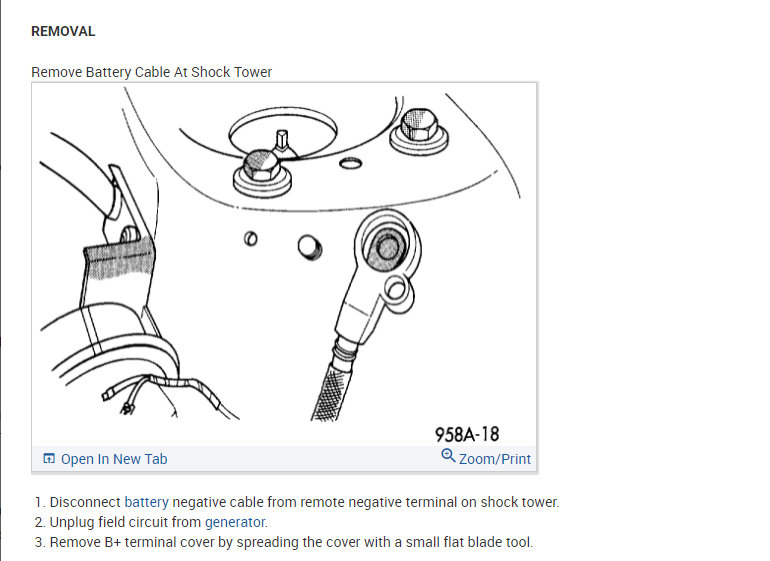 REMOVAL

Remove Battery Cable At Shock Tower

958A-18

Open In New Tab

Zoom/Print

1. Disconnect battery negative cable from remote negative terminal on shock tower.
2. Unplug field circuit from generator.
3. Remove B+ terminal cover by spreading the cover with a small flat blade tool.