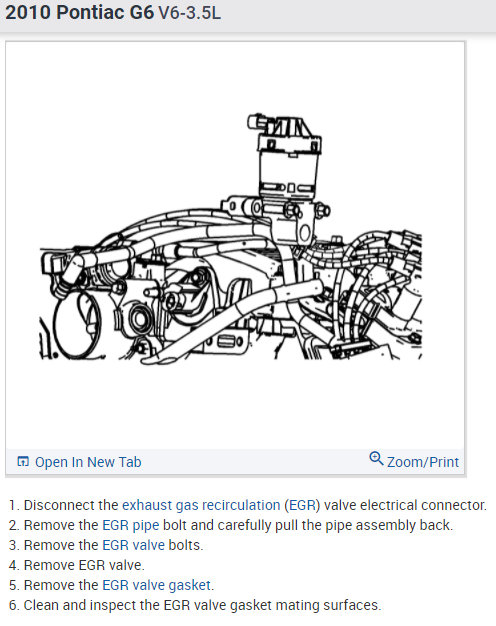 2010 Pontiac G6 V6-3.5L

Open In New Tab

Zoom/Print

1. Disconnect the exhaust gas recirculation (EGR) valve electrical connector.
2. Remove the EGR pipe bolt and carefully pull the pipe assembly back.
3. Remove the EGR valve bolts.
4. Remove EGR valve.
5. Remove the EGR valve gasket.
6. Clean and inspect the EGR valve gasket mating surfaces.