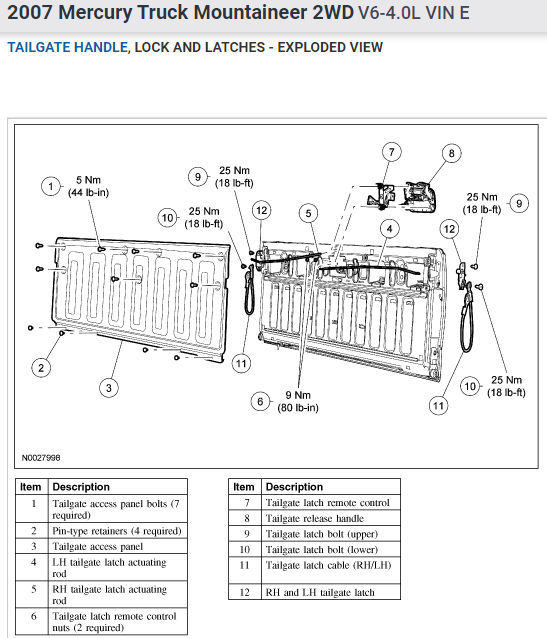 2007 Mercury Truck Mountaineer 2WD V6-4.0L VIN E

TAILGATE HANDLE, LOCK AND LATCHES - EXPLODED VIEW

1
5 Nm
(44 lb-in)

9
25 Nm
(18 lb-ft)

10
25 Nm
(18 lb-ft)

12

5

7

8

4

25 Nm
(18 lb-ft)
9

12

2

3

11

6
9 Nm
(80 lb-in)

11

10
25 Nm
(18 lb-ft)

N0027998

| Item | Description |
|---|---|
| 1 | Tailgate access panel bolts (7 required) |
| 2 | Pin-type retainers (4 required) |
| 3 | Tailgate access panel |
| 4 | LH tailgate latch actuating rod |
| 5 | RH tailgate latch actuating rod |
| 6 | Tailgate latch remote control nuts (2 required) |

| Item | Description |
|---|---|
| 7 | Tailgate latch remote control |
| 8 | Tailgate release handle |
| 9 | Tailgate latch bolt (upper) |
| 10 | Tailgate latch bolt (lower) |
| 11 | Tailgate latch cable (RH/LH) |
| 12 | RH and LH tailgate latch |