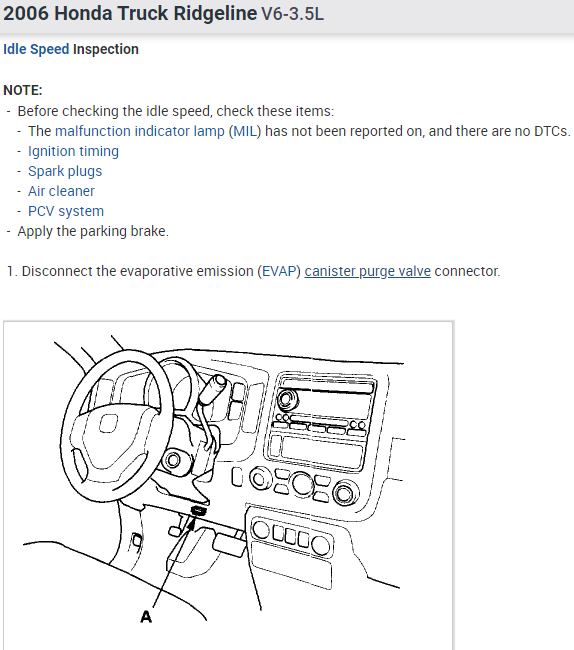 2006 Honda Truck Ridgeline V6-3.5L

Idle Speed Inspection

NOTE:
- Before checking the idle speed, check these items:
  - The malfunction indicator lamp (MIL) has not been reported on, and there are no DTCs.
  - Ignition timing
  - Spark plugs
  - Air cleaner
  - PCV system
- Apply the parking brake.

1. Disconnect the evaporative emission (EVAP) canister purge valve connector.

A