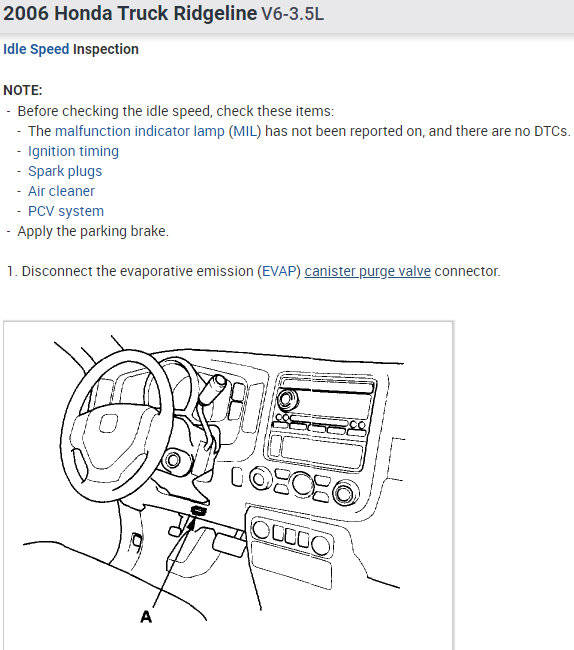 2006 Honda Truck Ridgeline V6-3.5L

Idle Speed Inspection

NOTE:
- Before checking the idle speed, check these items:
  - The malfunction indicator lamp (MIL) has not been reported on, and there are no DTCs.
  - Ignition timing
  - Spark plugs
  - Air cleaner
  - PCV system
- Apply the parking brake.

1. Disconnect the evaporative emission (EVAP) canister purge valve connector.

A