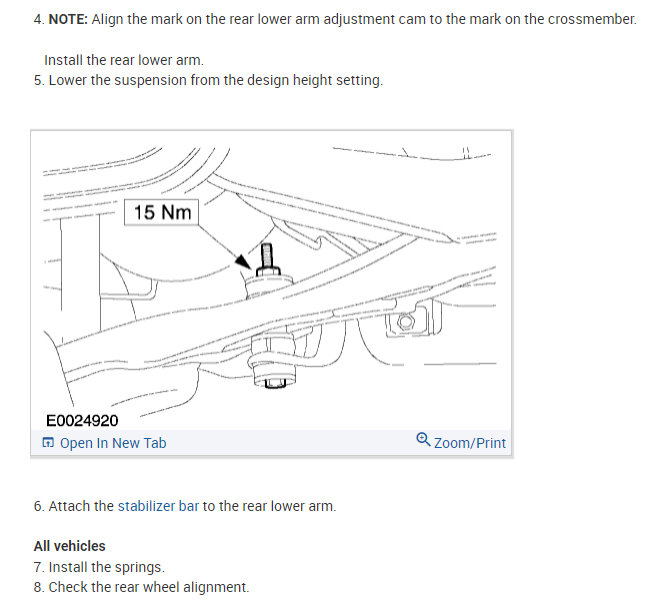 4. NOTE: Align the mark on the rear lower arm adjustment cam to the mark on the crossmember.

Install the rear lower arm.
5. Lower the suspension from the design height setting.

15 Nm

E0024920

Open In New Tab

Zoom/Print

6. Attach the stabilizer bar to the rear lower arm.

All vehicles
7. Install the springs.
8. Check the rear wheel alignment.