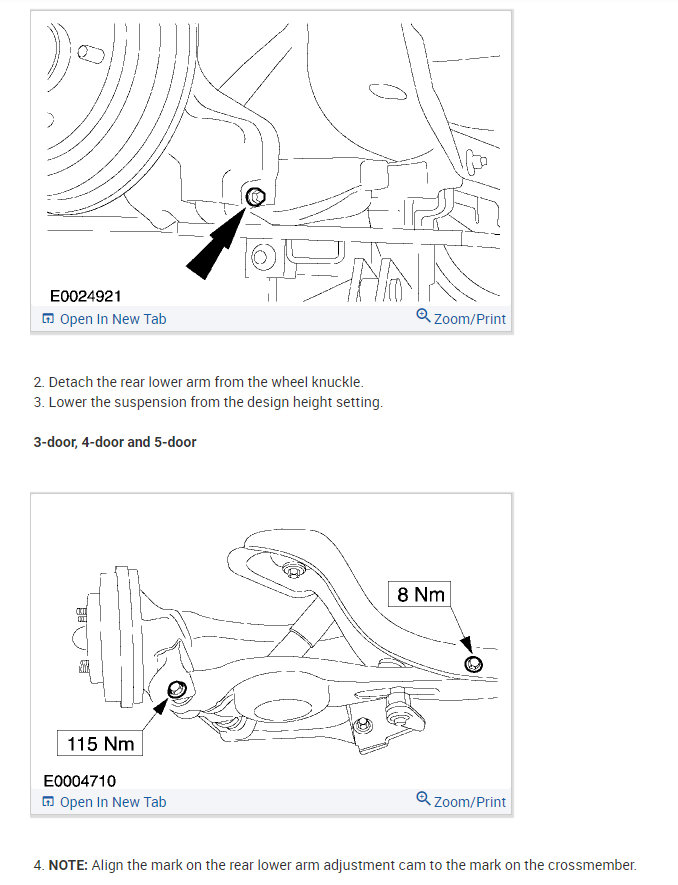 E0024921
Open In New Tab
Zoom/Print

2. Detach the rear lower arm from the wheel knuckle.
3. Lower the suspension from the design height setting.

3-door, 4-door and 5-door

8 Nm
115 Nm
E0004710
Open In New Tab
Zoom/Print

4. NOTE: Align the mark on the rear lower arm adjustment cam to the mark on the crossmember.