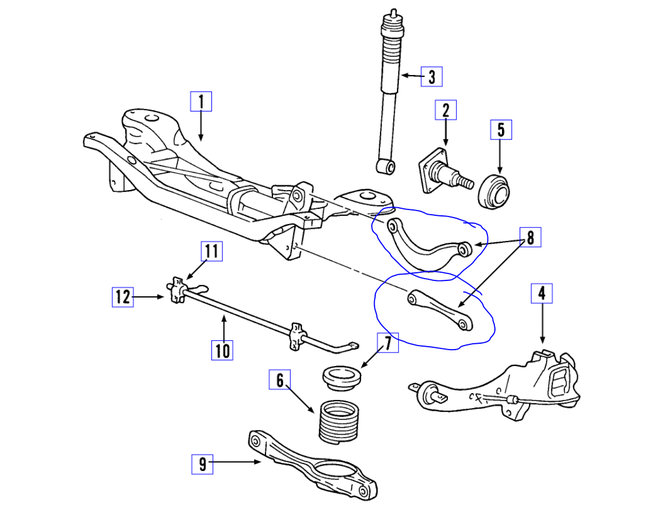 3
1
2
5
8
11
12
4
10
7
6
9