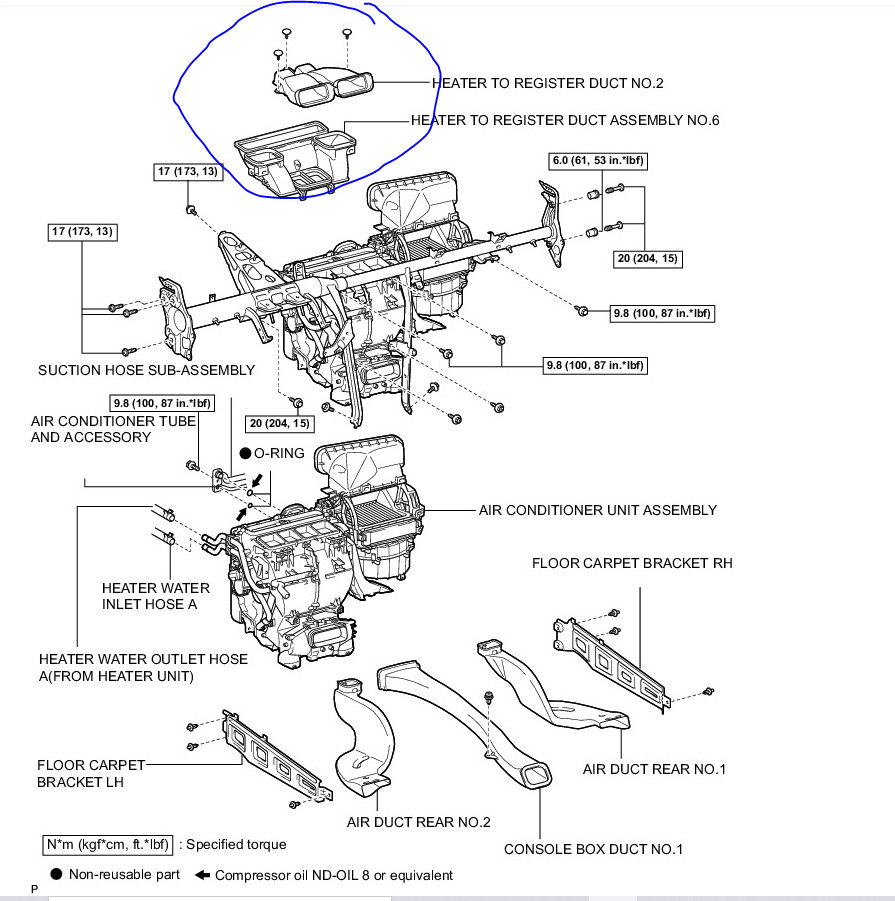 HEATER TO REGISTER DUCT NO.2

HEATER TO REGISTER DUCT ASSEMBLY NO.6

17 (173, 13)

6.0 (61, 53 in.*lbf)

17 (173, 13)

20 (204, 15)

9.8 (100, 87 in.*lbf)

9.8 (100, 87 in.*lbf)

SUCTION HOSE SUB-ASSEMBLY

9.8 (100, 87 in.*lbf)

20 (204, 15)

AIR CONDITIONER TUBE AND ACCESSORY

● O-RING

AIR CONDITIONER UNIT ASSEMBLY

FLOOR CARPET BRACKET RH

HEATER WATER INLET HOSE A

HEATER WATER OUTLET HOSE A(FROM HEATER UNIT)

FLOOR CARPET BRACKET LH

AIR DUCT REAR NO.1

AIR DUCT REAR NO.2

CONSOLE BOX DUCT NO.1

N*m (kgf*cm, ft.*lbf) : Specified torque

● Non-reusable part ← Compressor oil ND-OIL 8 or equivalent

P