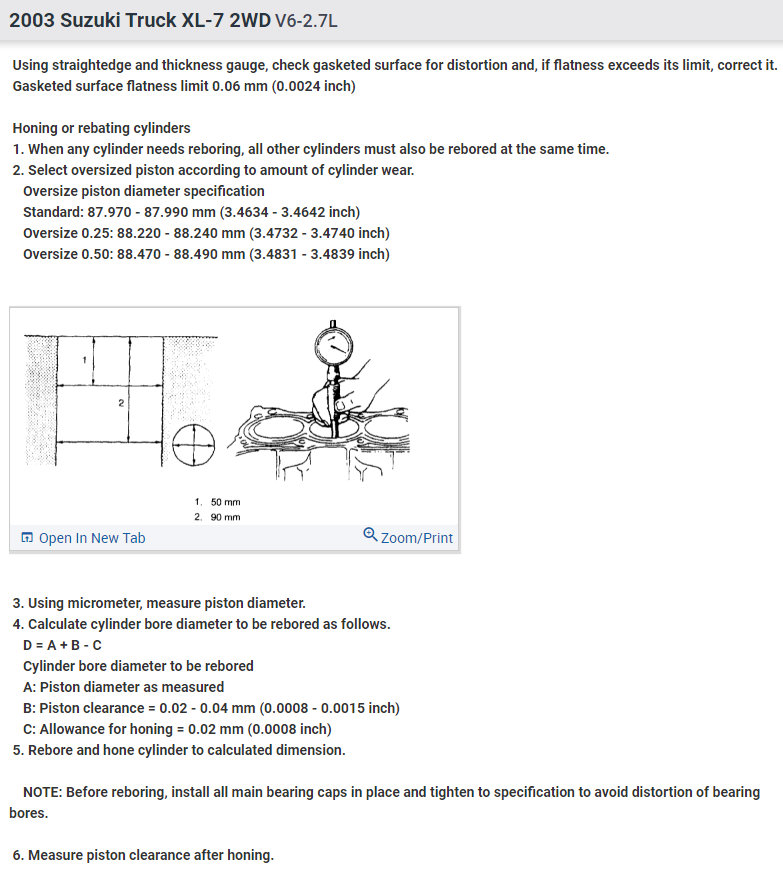 2003 Suzuki Truck XL-7 2WD V6-2.7L

Using straightedge and thickness gauge, check gasketed surface for distortion and, if flatness exceeds its limit, correct it.
Gasketed surface flatness limit 0.06 mm (0.0024 inch)

Honing or rebating cylinders
1. When any cylinder needs reboring, all other cylinders must also be rebored at the same time.
2. Select oversized piston according to amount of cylinder wear.
Oversize piston diameter specification
Standard: 87.970 - 87.990 mm (3.4634 - 3.4642 inch)
Oversize 0.25: 88.220 - 88.240 mm (3.4732 - 3.4740 inch)
Oversize 0.50: 88.470 - 88.490 mm (3.4831 - 3.4839 inch)

1

2

1. 50 mm
2. 90 mm

Open In New Tab

Zoom/Print

3. Using micrometer, measure piston diameter.
4. Calculate cylinder bore diameter to be rebored as follows.
D = A + B - C
Cylinder bore diameter to be rebored
A: Piston diameter as measured
B: Piston clearance = 0.02 - 0.04 mm (0.0008 - 0.0015 inch)
C: Allowance for honing = 0.02 mm (0.0008 inch)
5. Rebore and hone cylinder to calculated dimension.

NOTE: Before reboring, install all main bearing caps in place and tighten to specification to avoid distortion of bearing bores.

6. Measure piston clearance after honing.