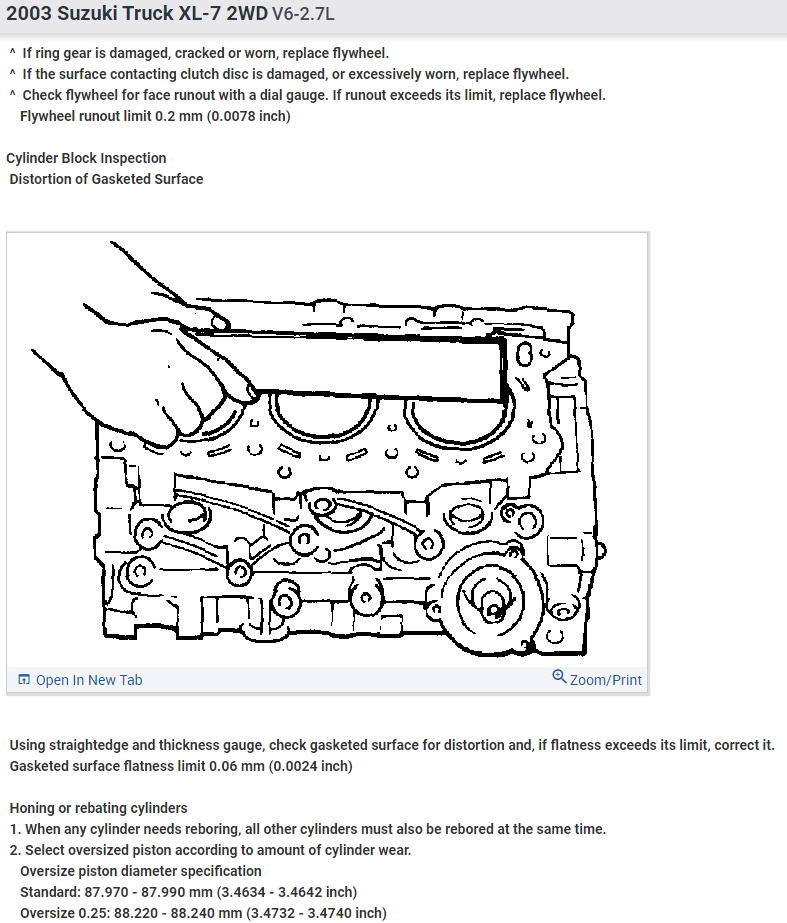 2003 Suzuki Truck XL-7 2WD V6-2.7L

^ If ring gear is damaged, cracked or worn, replace flywheel.
^ If the surface contacting clutch disc is damaged, or excessively worn, replace flywheel.
^ Check flywheel for face runout with a dial gauge. If runout exceeds its limit, replace flywheel.
Flywheel runout limit 0.2 mm (0.0078 inch)

Cylinder Block Inspection
Distortion of Gasketed Surface

Open In New Tab
Zoom/Print

Using straightedge and thickness gauge, check gasketed surface for distortion and, if flatness exceeds its limit, correct it.
Gasketed surface flatness limit 0.06 mm (0.0024 inch)

Honing or rebating cylinders
1. When any cylinder needs reboring, all other cylinders must also be rebored at the same time.
2. Select oversized piston according to amount of cylinder wear.
Oversize piston diameter specification
Standard: 87.970 - 87.990 mm (3.4634 - 3.4642 inch)
Oversize 0.25: 88.220 - 88.240 mm (3.4732 - 3.4740 inch)