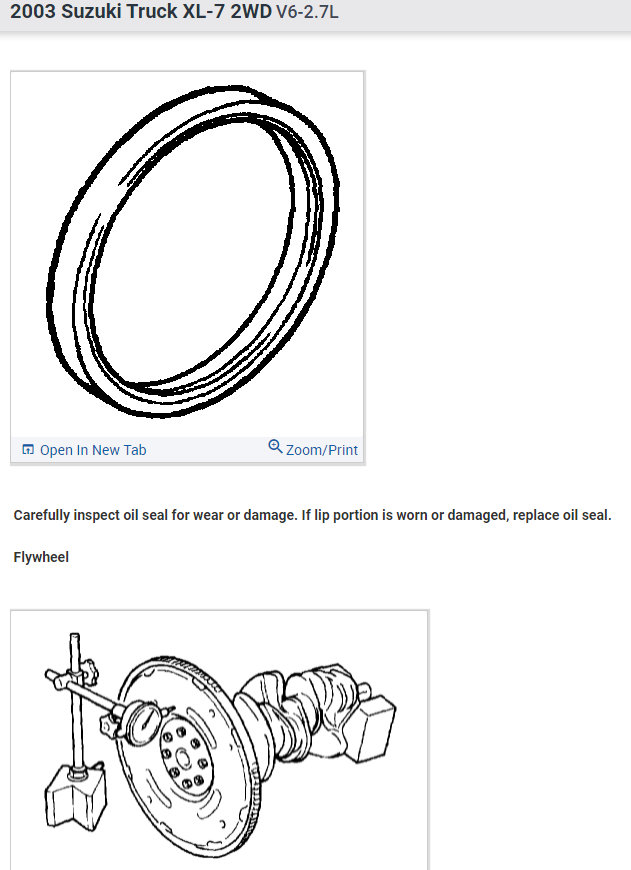 2003 Suzuki Truck XL-7 2WD V6-2.7L

Open In New Tab
Zoom/Print

Carefully inspect oil seal for wear or damage. If lip portion is worn or damaged, replace oil seal.

Flywheel