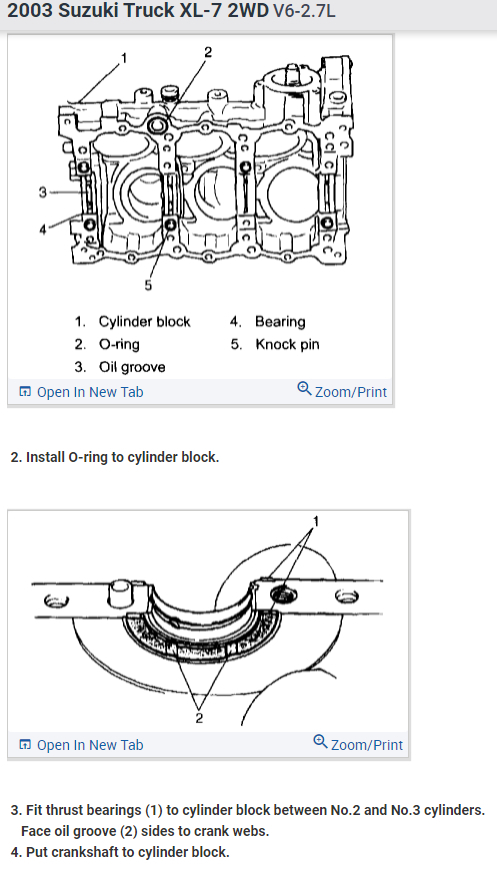 2003 Suzuki Truck XL-7 2WD V6-2.7L

1

2

3

4

5

1. Cylinder block
2. O-ring
3. Oil groove
4. Bearing
5. Knock pin

Open In New Tab

Zoom/Print

2. Install O-ring to cylinder block.

1

2

Open In New Tab

Zoom/Print

3. Fit thrust bearings (1) to cylinder block between No.2 and No.3 cylinders. Face oil groove (2) sides to crank webs.

4. Put crankshaft to cylinder block.