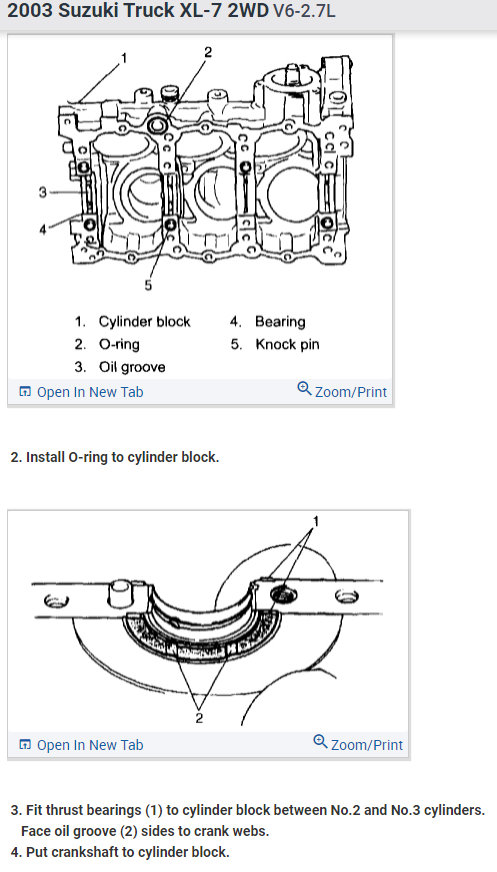 2003 Suzuki Truck XL-7 2WD V6-2.7L

1
2
3
4
5

1. Cylinder block
2. O-ring
3. Oil groove
4. Bearing
5. Knock pin

Open In New Tab
Zoom/Print

2. Install O-ring to cylinder block.

1
2

Open In New Tab
Zoom/Print

3. Fit thrust bearings (1) to cylinder block between No.2 and No.3 cylinders. Face oil groove (2) sides to crank webs.
4. Put crankshaft to cylinder block.