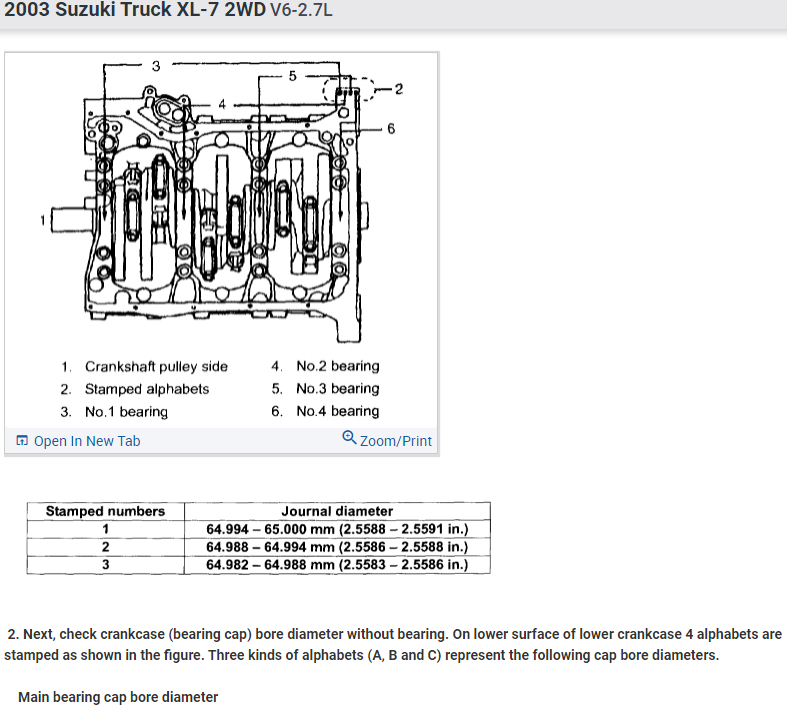 2003 Suzuki Truck XL-7 2WD V6-2.7L

3
5
2
4
6
1

1. Crankshaft pulley side
2. Stamped alphabets
3. No.1 bearing
4. No.2 bearing
5. No.3 bearing
6. No.4 bearing

Open In New Tab
Zoom/Print

| Stamped numbers | Journal diameter |
|---|---|
| 1 | 64.994 – 65.000 mm (2.5588 – 2.5591 in.) |
| 2 | 64.988 – 64.994 mm (2.5586 – 2.5588 in.) |
| 3 | 64.982 – 64.988 mm (2.5583 – 2.5586 in.) |

2. Next, check crankcase (bearing cap) bore diameter without bearing. On lower surface of lower crankcase 4 alphabets are stamped as shown in the figure. Three kinds of alphabets (A, B and C) represent the following cap bore diameters.

Main bearing cap bore diameter