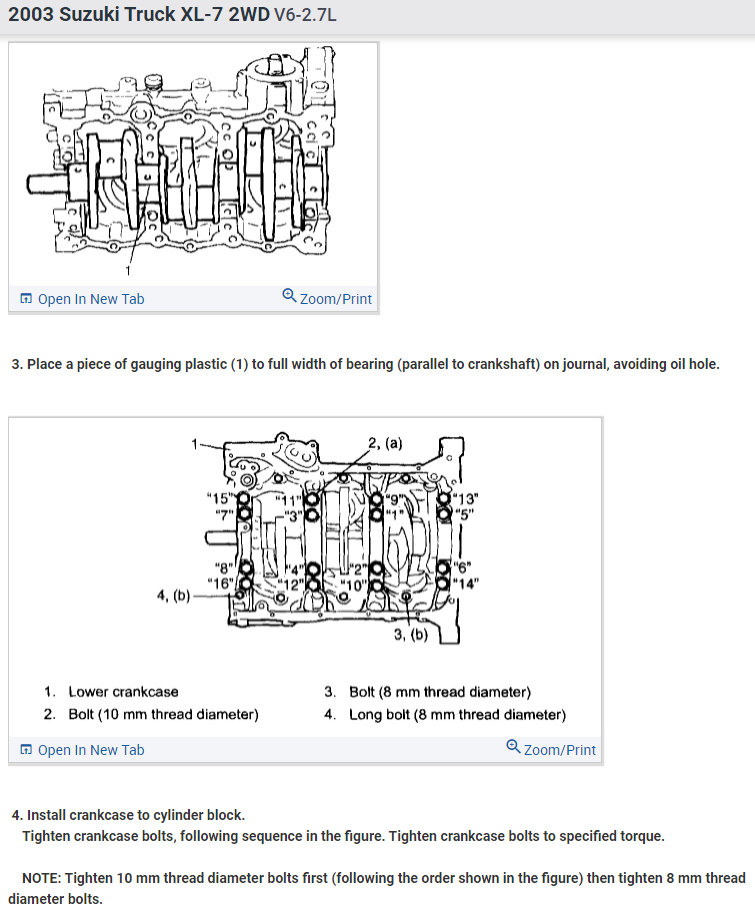 2003 Suzuki Truck XL-7 2WD V6-2.7L

1

Open In New Tab Zoom/Print

3. Place a piece of gauging plastic (1) to full width of bearing (parallel to crankshaft) on journal, avoiding oil hole.

1

2, (a)

"15" "7" "11" "3" "9" "1" "13" "5"

"8" "16" "4" "12" "2" "10" "6" "14"

4, (b)

3, (b)

1. Lower crankcase
2. Bolt (10 mm thread diameter)
3. Bolt (8 mm thread diameter)
4. Long bolt (8 mm thread diameter)

Open In New Tab Zoom/Print

4. Install crankcase to cylinder block.
Tighten crankcase bolts, following sequence in the figure. Tighten crankcase bolts to specified torque.

NOTE: Tighten 10 mm thread diameter bolts first (following the order shown in the figure) then tighten 8 mm thread diameter bolts.