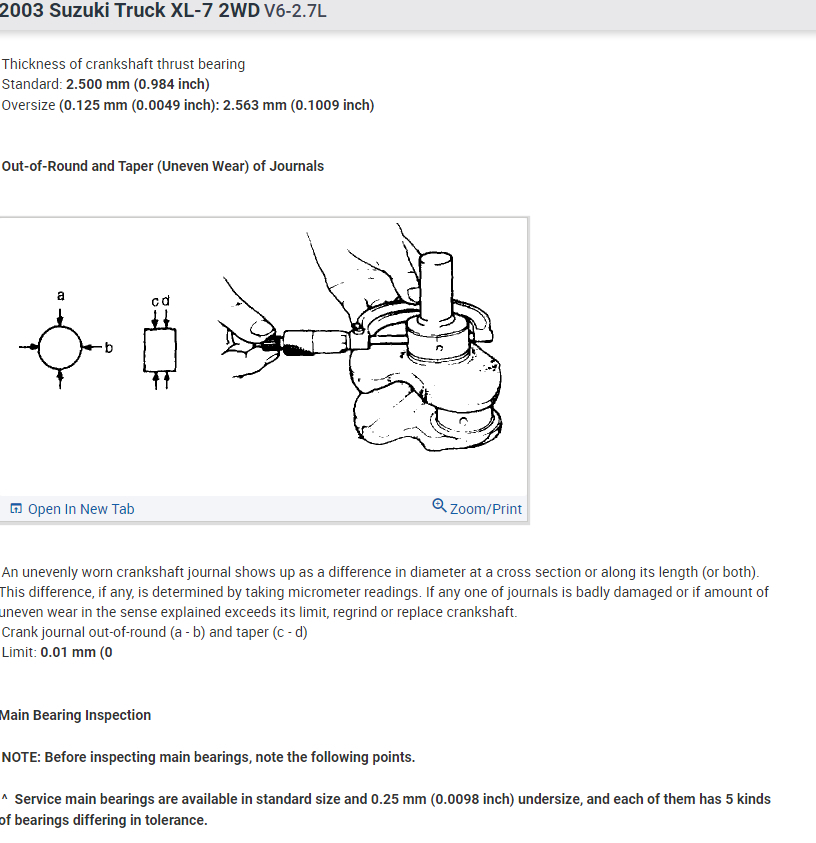 2003 Suzuki Truck XL-7 2WD V6-2.7L

Thickness of crankshaft thrust bearing
Standard: 2.500 mm (0.984 inch)
Oversize (0.125 mm (0.0049 inch): 2.563 mm (0.1009 inch)

Out-of-Round and Taper (Uneven Wear) of Journals

a
b
c d

Open In New Tab
Zoom/Print

An unevenly worn crankshaft journal shows up as a difference in diameter at a cross section or along its length (or both). This difference, if any, is determined by taking micrometer readings. If any one of journals is badly damaged or if amount of uneven wear in the sense explained exceeds its limit, regrind or replace crankshaft.
Crank journal out-of-round (a - b) and taper (c - d)
Limit: 0.01 mm (0

Main Bearing Inspection

NOTE: Before inspecting main bearings, note the following points.

^ Service main bearings are available in standard size and 0.25 mm (0.0098 inch) undersize, and each of them has 5 kinds of bearings differing in tolerance.