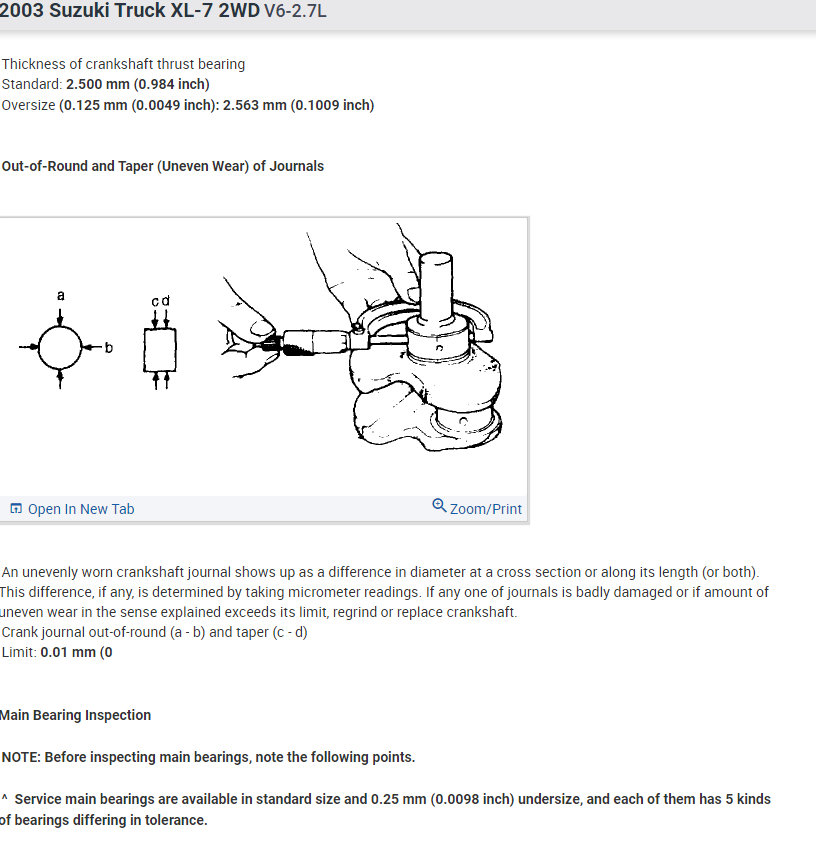 2003 Suzuki Truck XL-7 2WD V6-2.7L

Thickness of crankshaft thrust bearing
Standard: 2.500 mm (0.984 inch)
Oversize (0.125 mm (0.0049 inch): 2.563 mm (0.1009 inch)

Out-of-Round and Taper (Uneven Wear) of Journals

a
b
c d

Open In New Tab
Zoom/Print

An unevenly worn crankshaft journal shows up as a difference in diameter at a cross section or along its length (or both). This difference, if any, is determined by taking micrometer readings. If any one of journals is badly damaged or if amount of uneven wear in the sense explained exceeds its limit, regrind or replace crankshaft.
Crank journal out-of-round (a - b) and taper (c - d)
Limit: 0.01 mm (0

Main Bearing Inspection

NOTE: Before inspecting main bearings, note the following points.

^ Service main bearings are available in standard size and 0.25 mm (0.0098 inch) undersize, and each of them has 5 kinds of bearings differing in tolerance.