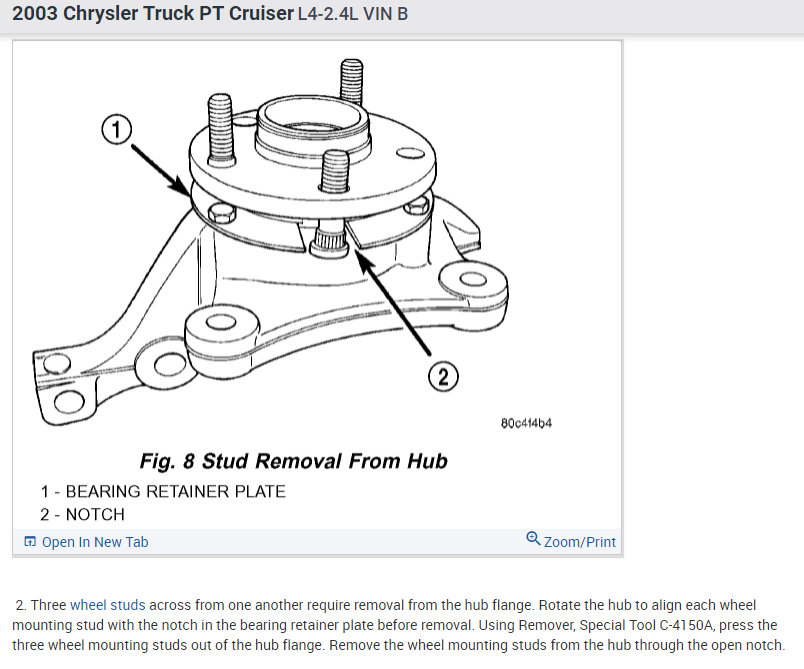 2003 Chrysler Truck PT Cruiser L4-2.4L VIN B

1

2

80c414b4

Fig. 8 Stud Removal From Hub

1 - BEARING RETAINER PLATE
2 - NOTCH

Open In New Tab

Zoom/Print

2. Three wheel studs across from one another require removal from the hub flange. Rotate the hub to align each wheel mounting stud with the notch in the bearing retainer plate before removal. Using Remover, Special Tool C-4150A, press the three wheel mounting studs out of the hub flange. Remove the wheel mounting studs from the hub through the open notch.