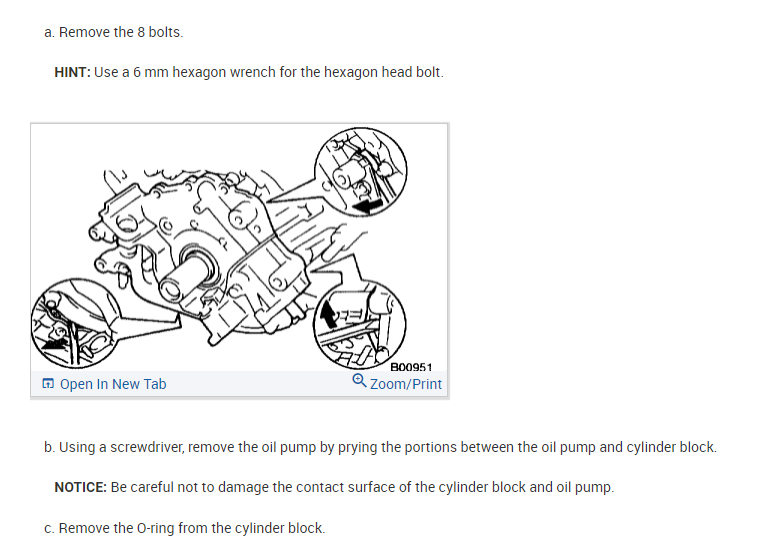 a. Remove the 8 bolts.

HINT: Use a 6 mm hexagon wrench for the hexagon head bolt.

B00951

Open In New Tab

Zoom/Print

b. Using a screwdriver, remove the oil pump by prying the portions between the oil pump and cylinder block.

NOTICE: Be careful not to damage the contact surface of the cylinder block and oil pump.

c. Remove the O-ring from the cylinder block.