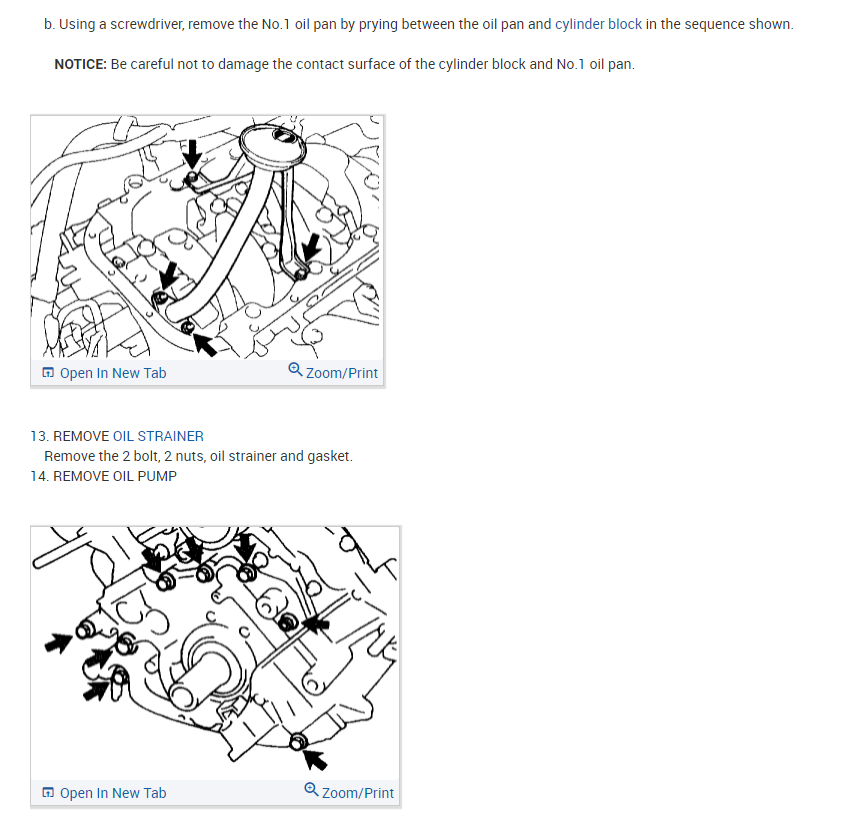 b. Using a screwdriver, remove the No.1 oil pan by prying between the oil pan and cylinder block in the sequence shown.

NOTICE: Be careful not to damage the contact surface of the cylinder block and No.1 oil pan.

Open In New Tab Zoom/Print

13. REMOVE OIL STRAINER
Remove the 2 bolt, 2 nuts, oil strainer and gasket.
14. REMOVE OIL PUMP

Open In New Tab Zoom/Print