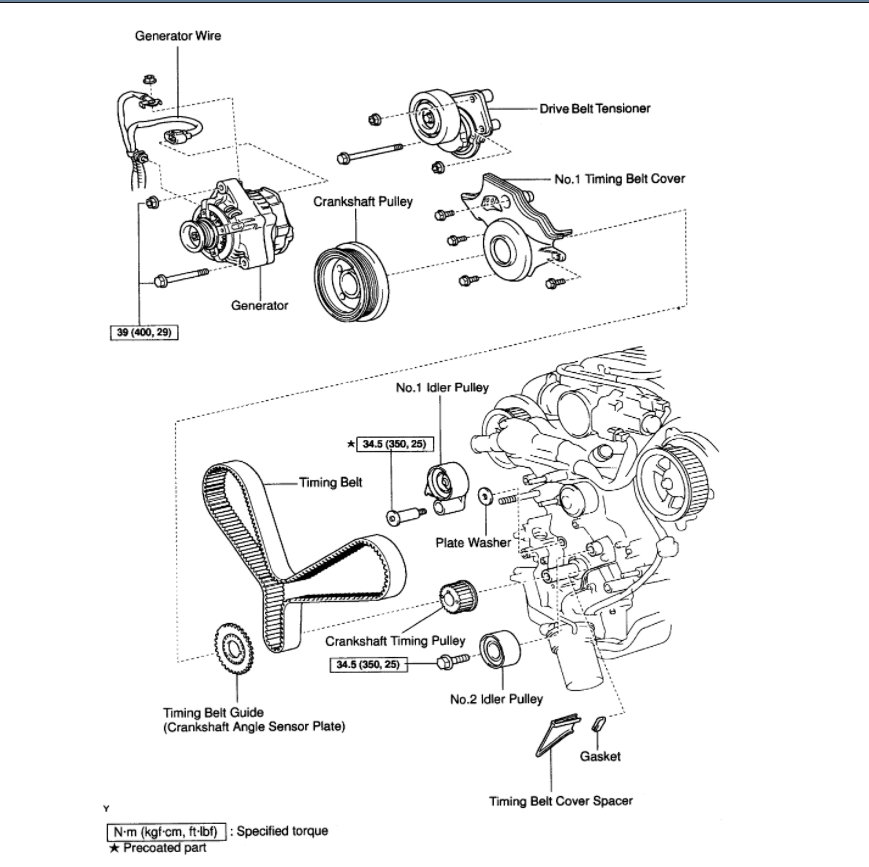 Generator Wire

Drive Belt Tensioner

No.1 Timing Belt Cover

Crankshaft Pulley

Generator

39 (400, 29)

No.1 Idler Pulley

★ 34.5 (350, 25)

Timing Belt

Plate Washer

Crankshaft Timing Pulley

34.5 (350, 25)

No.2 Idler Pulley

Timing Belt Guide
(Crankshaft Angle Sensor Plate)

Gasket

Timing Belt Cover Spacer

Y

N·m (kgf·cm, ft·lbf) : Specified torque
★ Precoated part