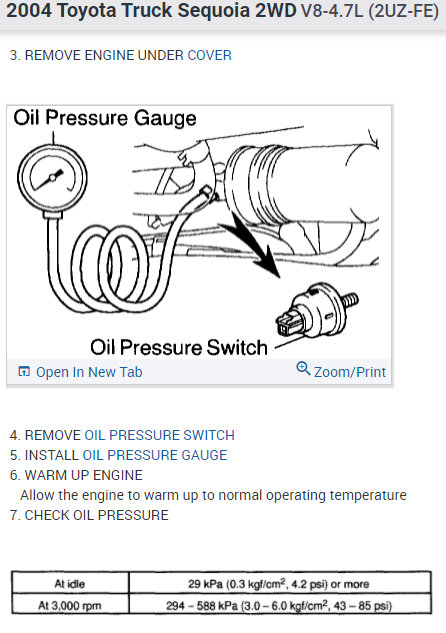 2004 Toyota Truck Sequoia 2WD V8-4.7L (2UZ-FE)

3. REMOVE ENGINE UNDER COVER

Oil Pressure Gauge

Oil Pressure Switch

Open In New Tab

Zoom/Print

4. REMOVE OIL PRESSURE SWITCH
5. INSTALL OIL PRESSURE GAUGE
6. WARM UP ENGINE
Allow the engine to warm up to normal operating temperature
7. CHECK OIL PRESSURE

| At idle | 29 kPa (0.3 kgf/cm$^2$, 4.2 psi) or more |
|---|---|
| At 3,000 rpm | 294 – 588 kPa (3.0 – 6.0 kgf/cm$^2$, 43 – 85 psi) |