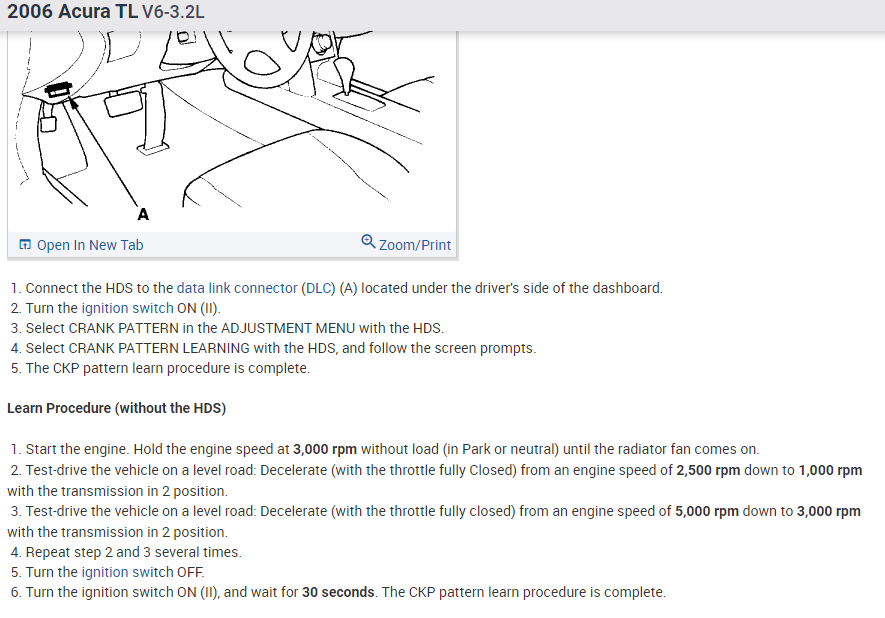 2006 Acura TL V6-3.2L

A

Open In New Tab

Zoom/Print

1. Connect the HDS to the data link connector (DLC) (A) located under the driver's side of the dashboard.
2. Turn the ignition switch ON (II).
3. Select CRANK PATTERN in the ADJUSTMENT MENU with the HDS.
4. Select CRANK PATTERN LEARNING with the HDS, and follow the screen prompts.
5. The CKP pattern learn procedure is complete.

Learn Procedure (without the HDS)

1. Start the engine. Hold the engine speed at 3,000 rpm without load (in Park or neutral) until the radiator fan comes on.
2. Test-drive the vehicle on a level road: Decelerate (with the throttle fully Closed) from an engine speed of 2,500 rpm down to 1,000 rpm with the transmission in 2 position.
3. Test-drive the vehicle on a level road: Decelerate (with the throttle fully closed) from an engine speed of 5,000 rpm down to 3,000 rpm with the transmission in 2 position.
4. Repeat step 2 and 3 several times.
5. Turn the ignition switch OFF.
6. Turn the ignition switch ON (II), and wait for 30 seconds. The CKP pattern learn procedure is complete.