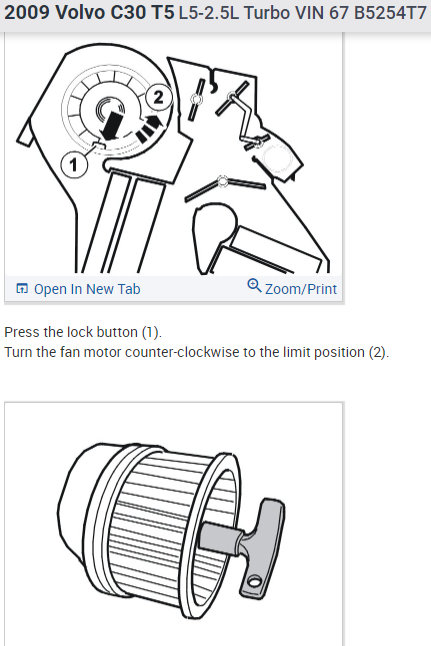 2009 Volvo C30 T5 L5-2.5L Turbo VIN 67 B5254T7

2

1

Open In New Tab

Zoom/Print

Press the lock button (1).
Turn the fan motor counter-clockwise to the limit position (2).