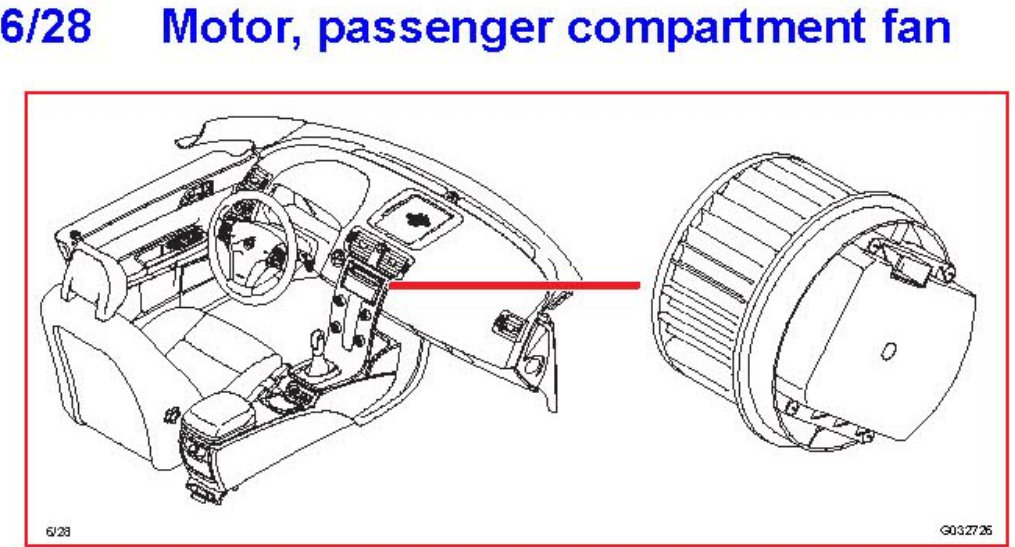 6/28 Motor, passenger compartment fan

6/28

G032726