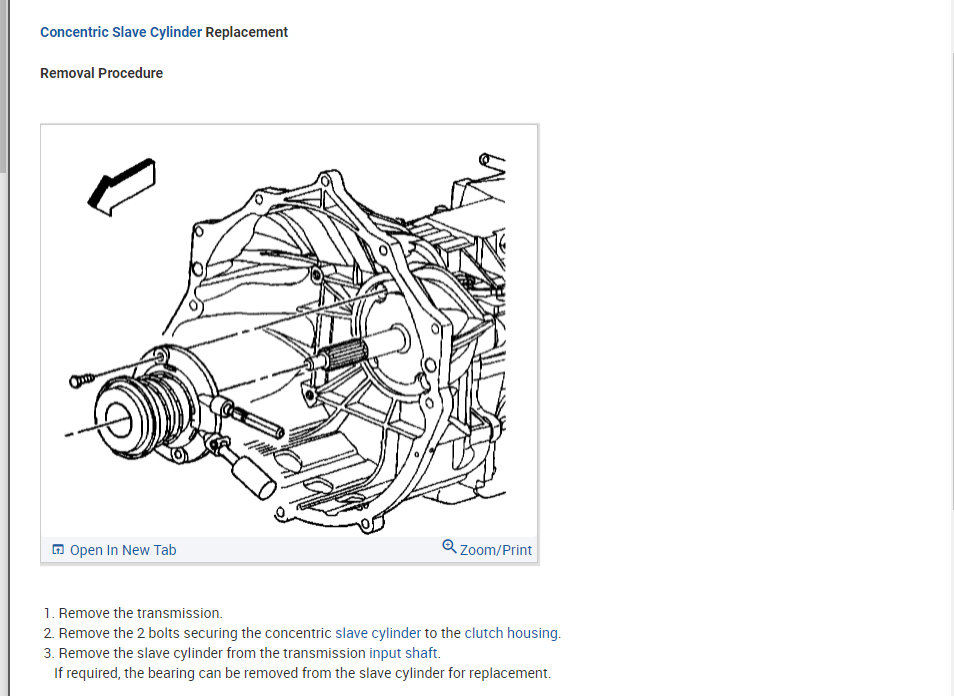 Concentric Slave Cylinder Replacement

Removal Procedure

Open In New Tab

Zoom/Print

1. Remove the transmission.
2. Remove the 2 bolts securing the concentric slave cylinder to the clutch housing.
3. Remove the slave cylinder from the transmission input shaft.
If required, the bearing can be removed from the slave cylinder for replacement.