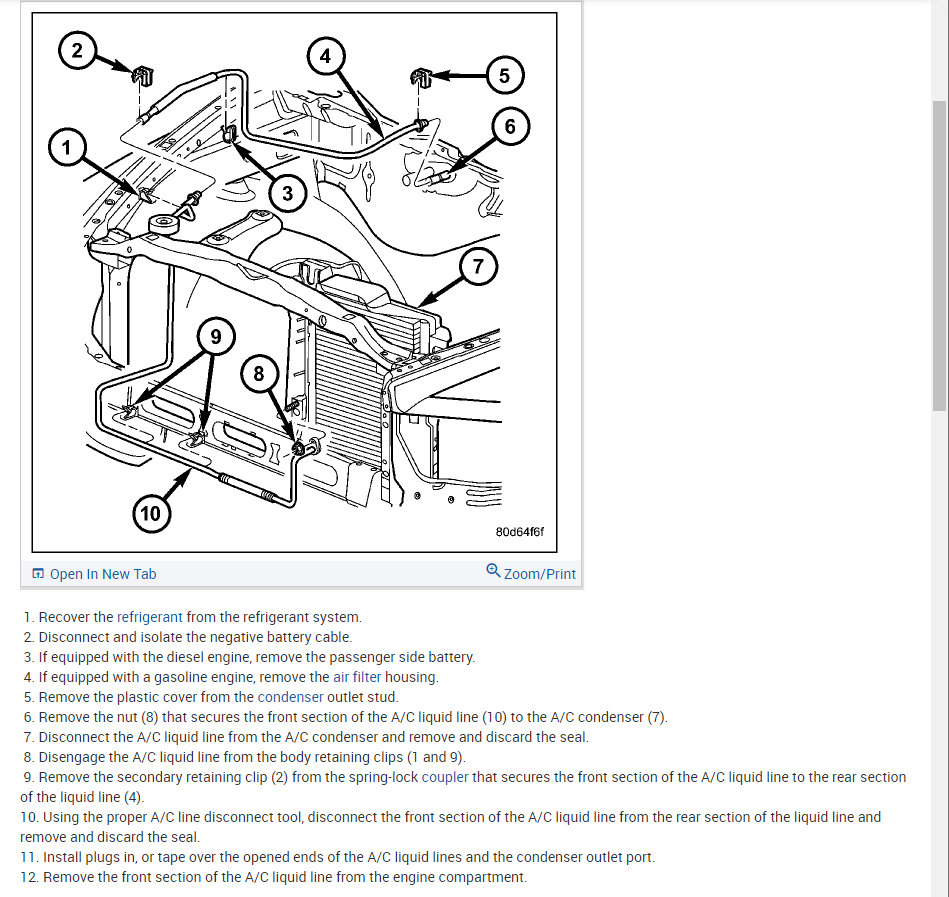 2
4
5
6
1
3
7
9
8
10
80d64f6f

Open In New Tab
Zoom/Print

1. Recover the refrigerant from the refrigerant system.
2. Disconnect and isolate the negative battery cable.
3. If equipped with the diesel engine, remove the passenger side battery.
4. If equipped with a gasoline engine, remove the air filter housing.
5. Remove the plastic cover from the condenser outlet stud.
6. Remove the nut (8) that secures the front section of the A/C liquid line (10) to the A/C condenser (7).
7. Disconnect the A/C liquid line from the A/C condenser and remove and discard the seal.
8. Disengage the A/C liquid line from the body retaining clips (1 and 9).
9. Remove the secondary retaining clip (2) from the spring-lock coupler that secures the front section of the A/C liquid line to the rear section of the liquid line (4).
10. Using the proper A/C line disconnect tool, disconnect the front section of the A/C liquid line from the rear section of the liquid line and remove and discard the seal.
11. Install plugs in, or tape over the opened ends of the A/C liquid lines and the condenser outlet port.
12. Remove the front section of the A/C liquid line from the engine compartment.