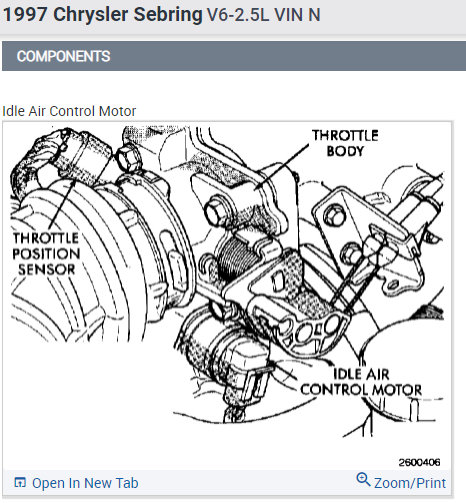 1997 Chrysler Sebring V6-2.5L VIN N

COMPONENTS

Idle Air Control Motor

THROTTLE BODY

THROTTLE POSITION SENSOR

IDLE AIR CONTROL MOTOR

2600406

Open In New Tab

Zoom/Print