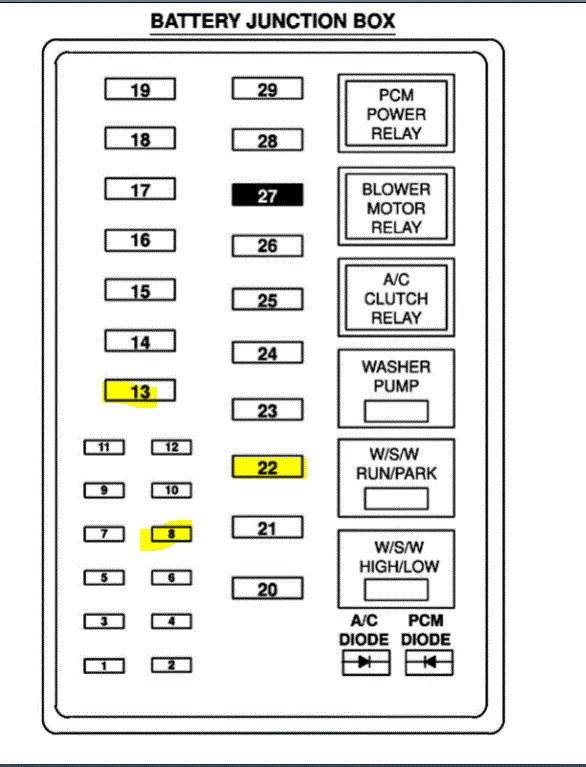 BATTERY JUNCTION BOX

19
18
17
16
15
14
13
11 12
9 10
7 8
5 6
3 4
1 2

29
28
27
26
25
24
23
22
21
20

PCM POWER RELAY

BLOWER MOTOR RELAY

A/C CLUTCH RELAY

WASHER PUMP

W/S/W RUN/PARK

W/S/W HIGH/LOW

A/C DIODE

PCM DIODE