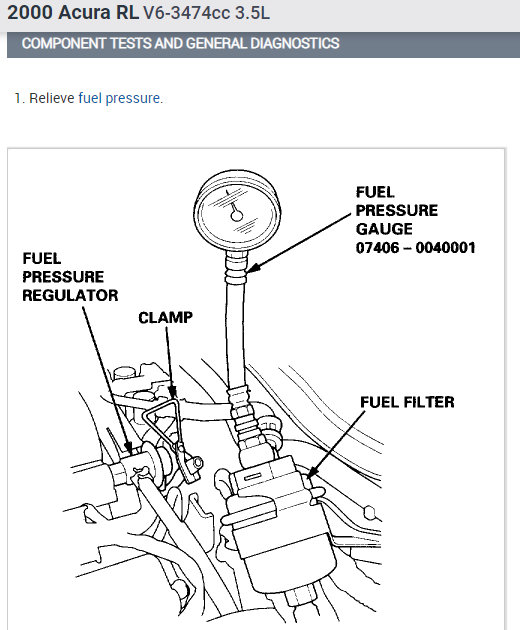 2000 Acura RL V6-3474cc 3.5L

COMPONENT TESTS AND GENERAL DIAGNOSTICS

1. Relieve fuel pressure.

FUEL PRESSURE GAUGE 07406 – 0040001

FUEL PRESSURE REGULATOR

CLAMP

FUEL FILTER